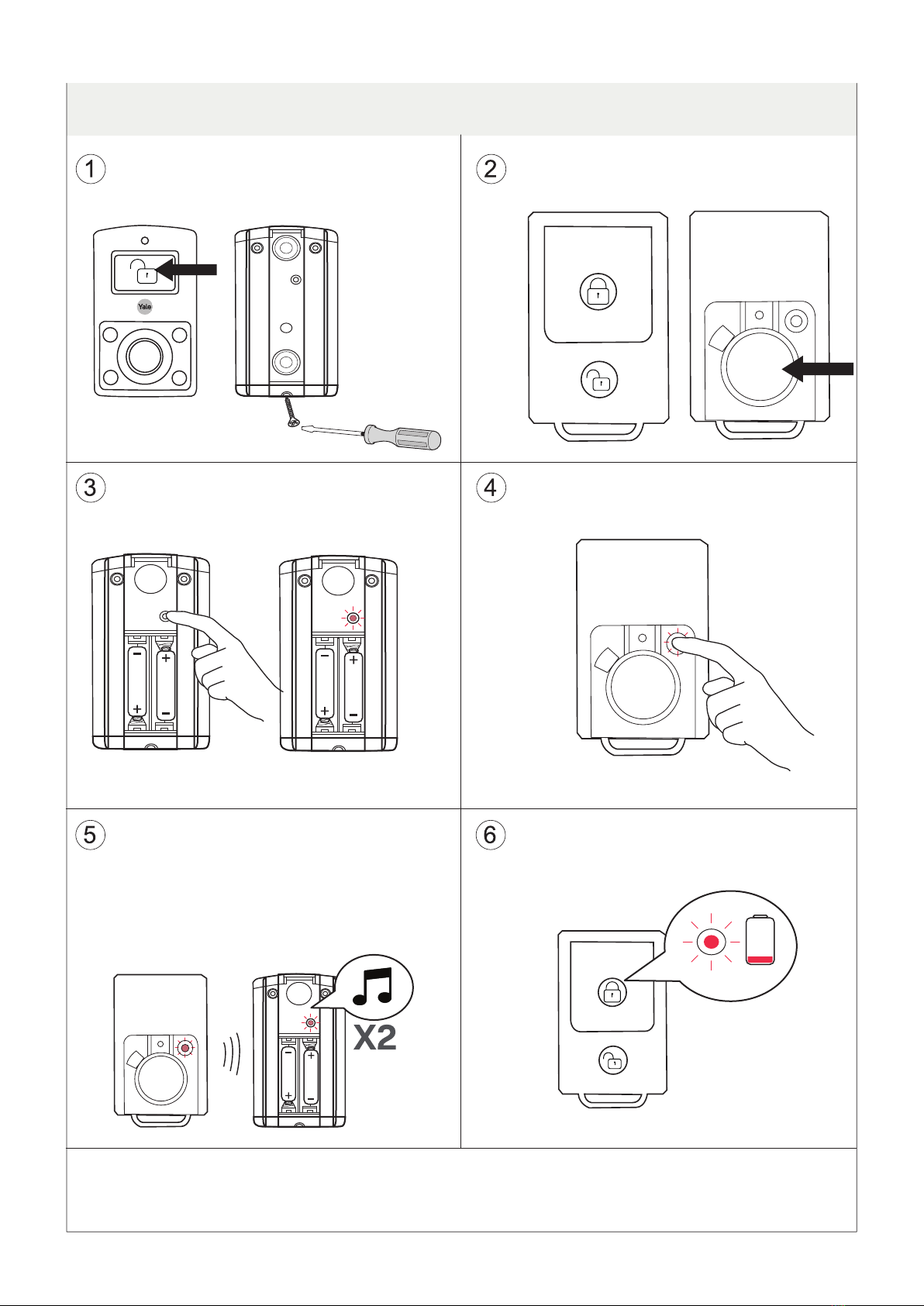 1

Yale

2

3

4

5

X2

6