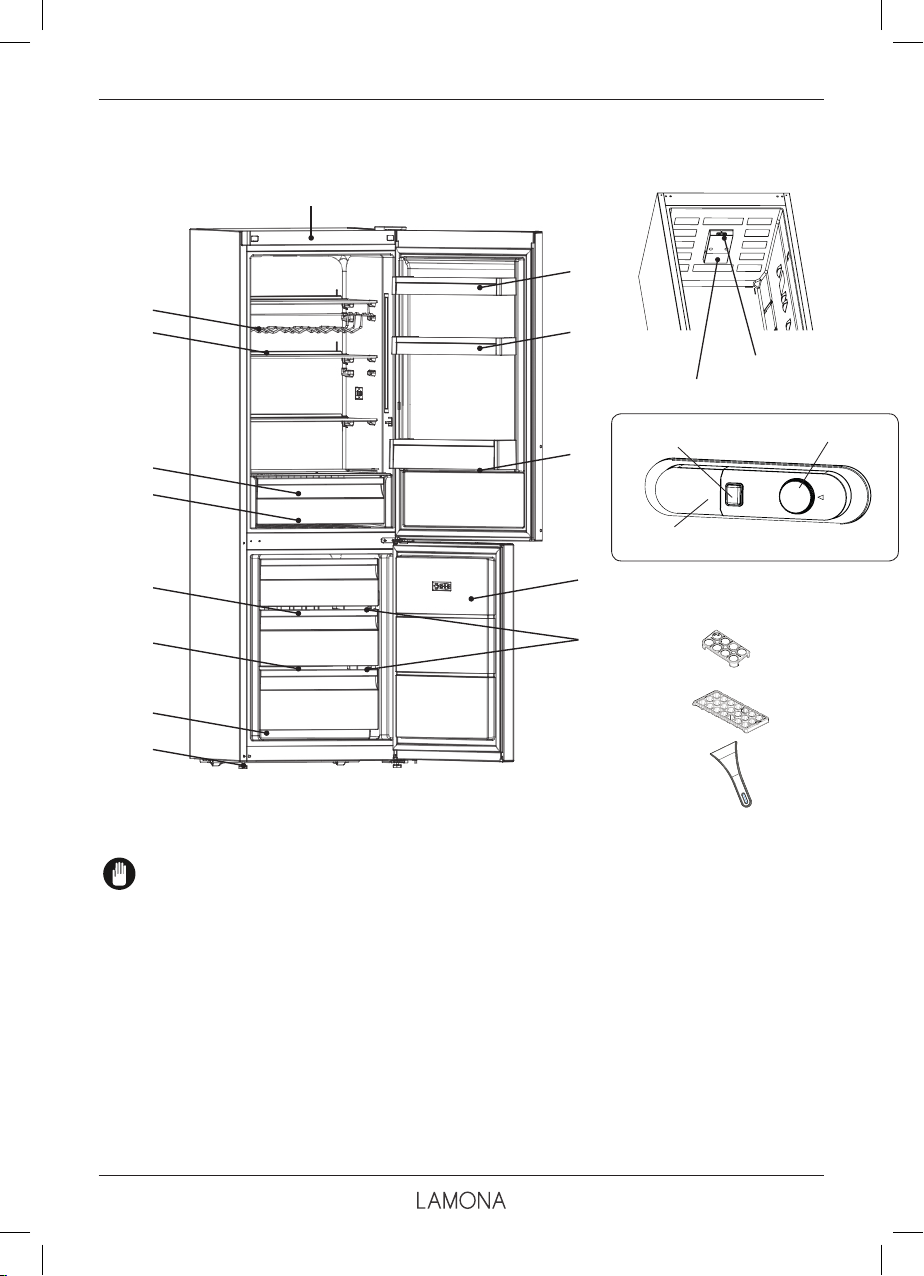 LAMONA