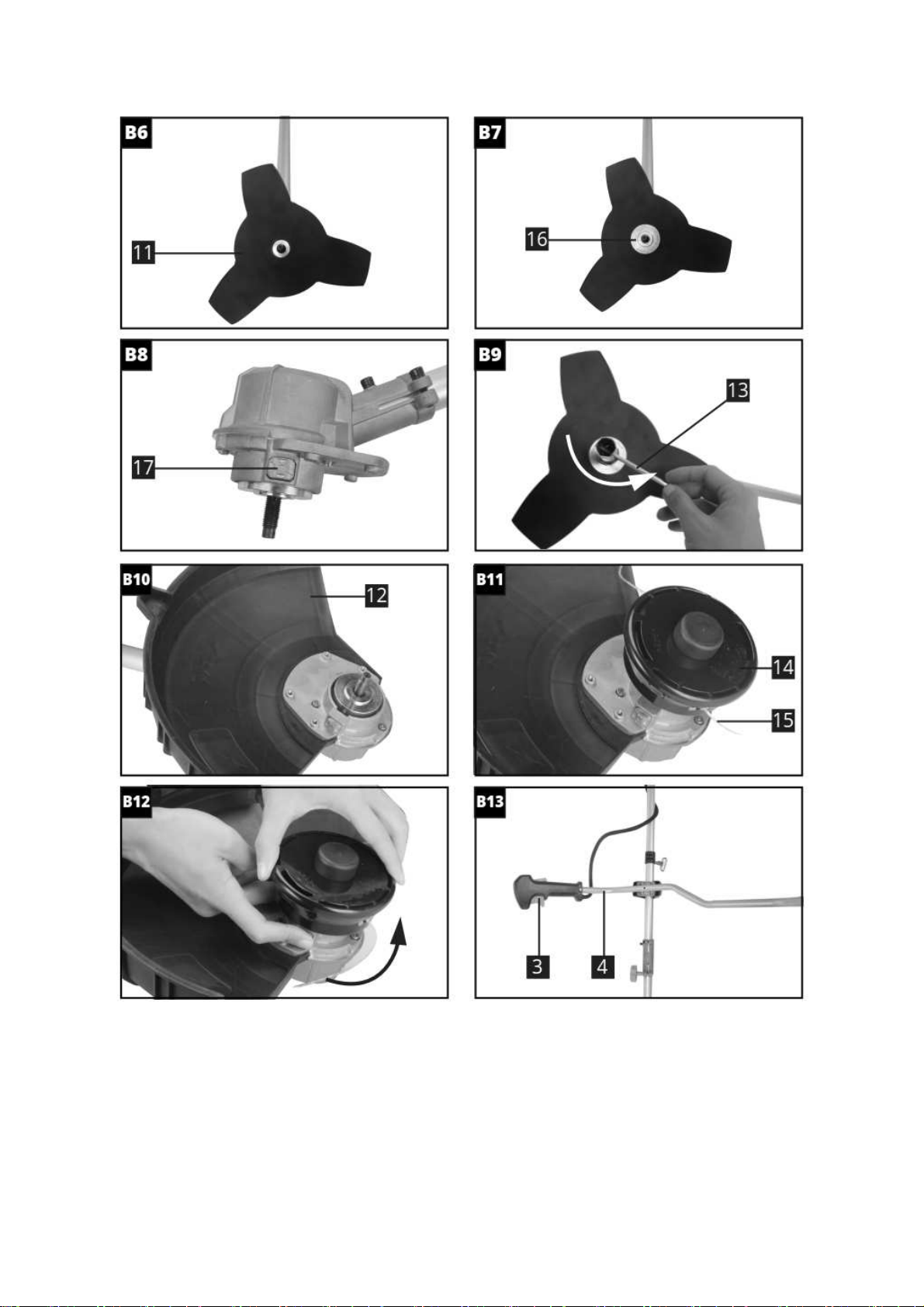 B6
11

B7
16

B8
17

B9
13

B10
12

B11
14
15

B12

B13
3
4