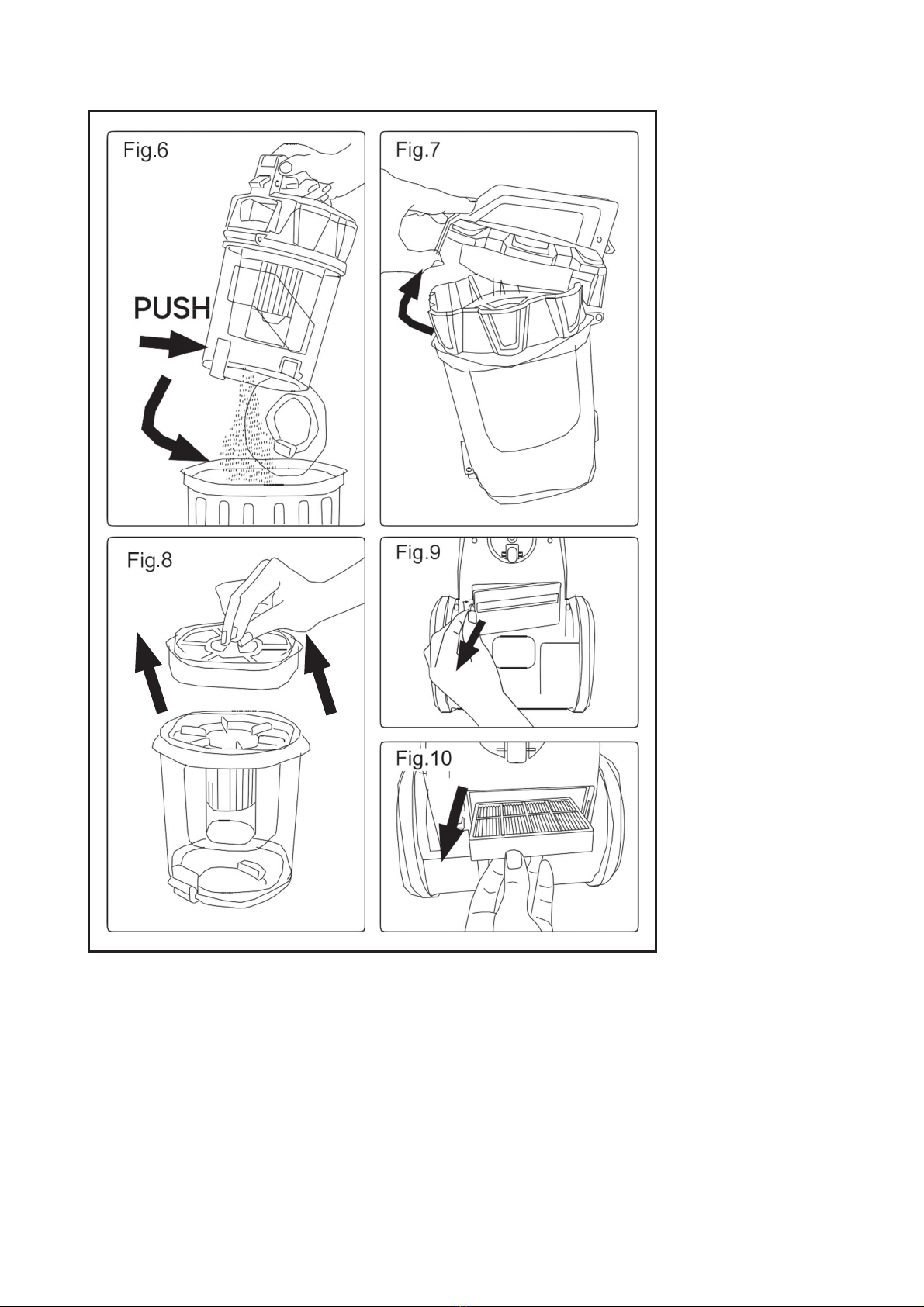 Fig.6

PUSH

Fig.7

Fig.8

Fig.9

Fig.10