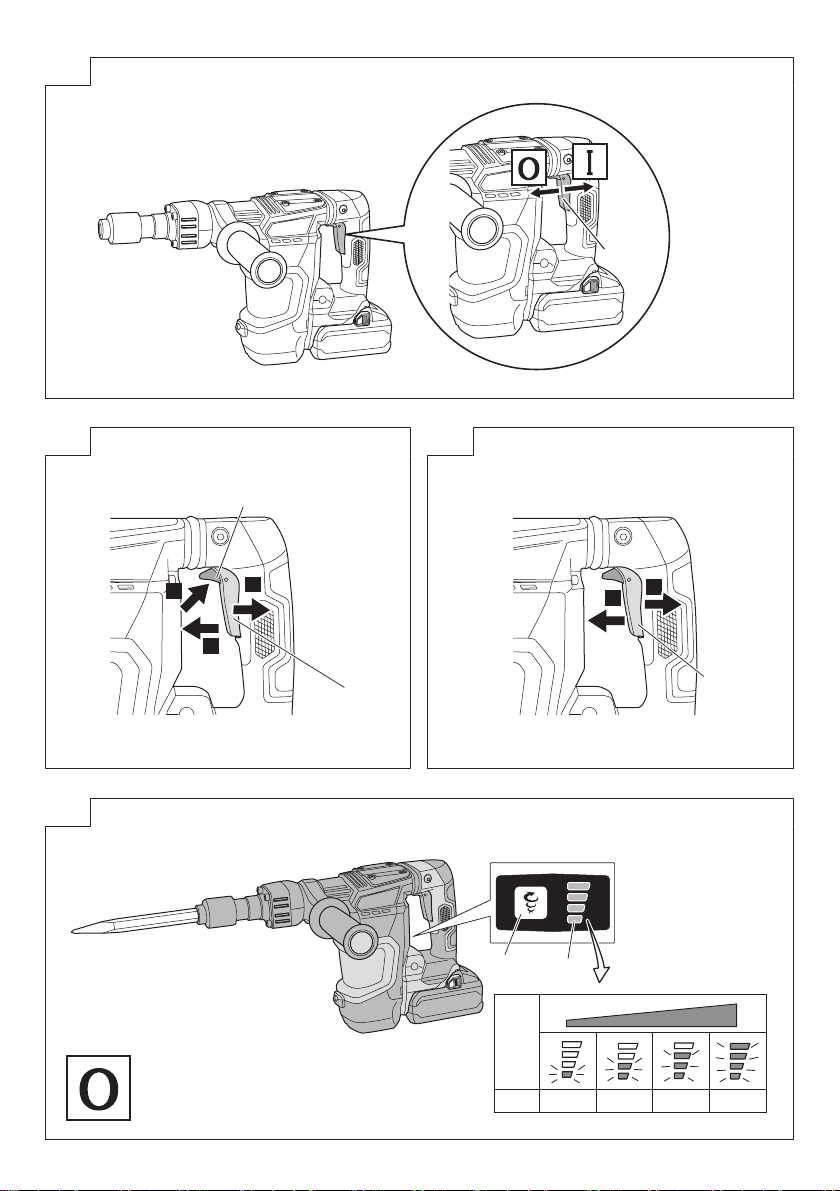 O
I

O