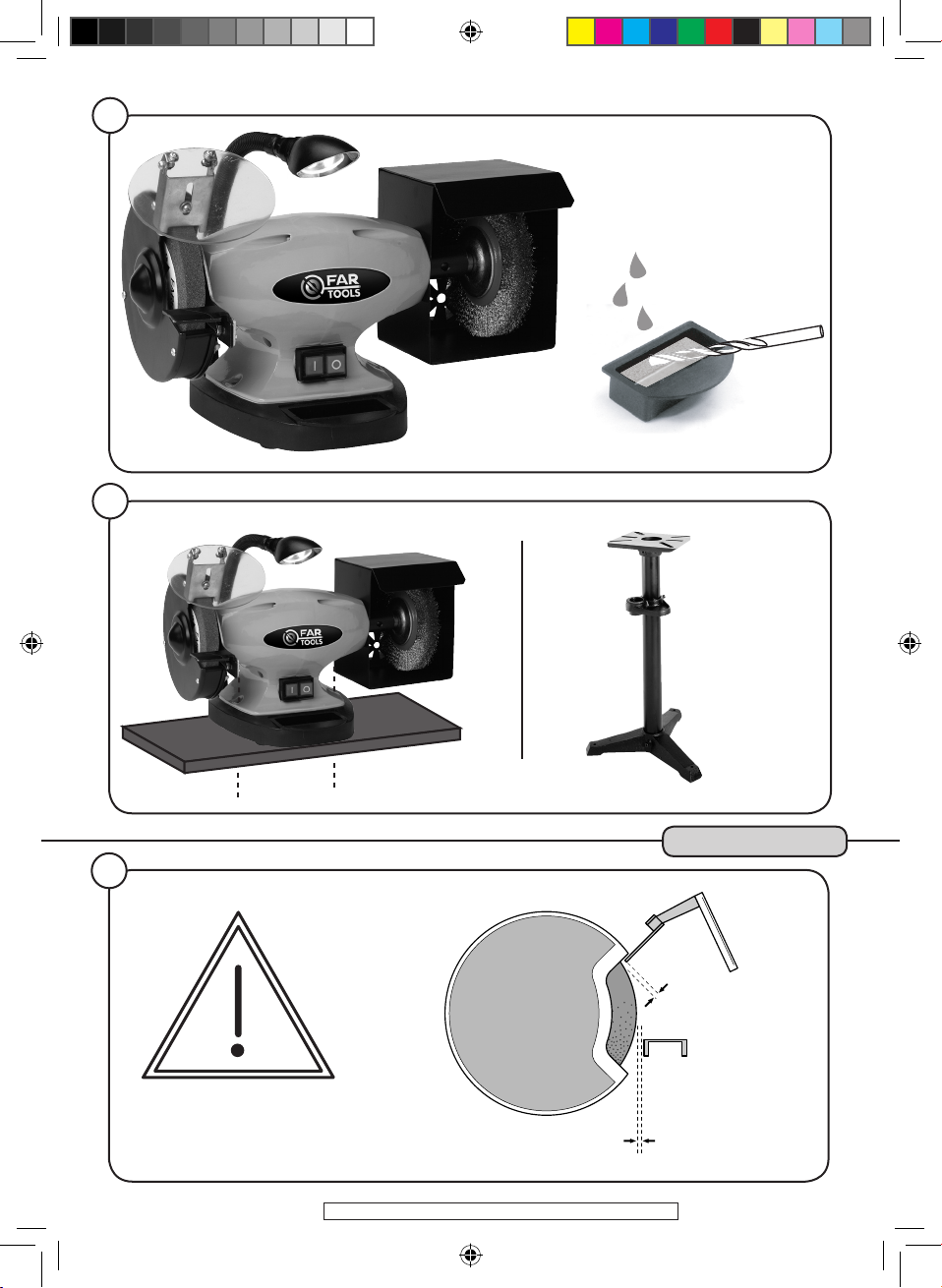 FAR TOOLS

I O

FAR TOOLS

I O