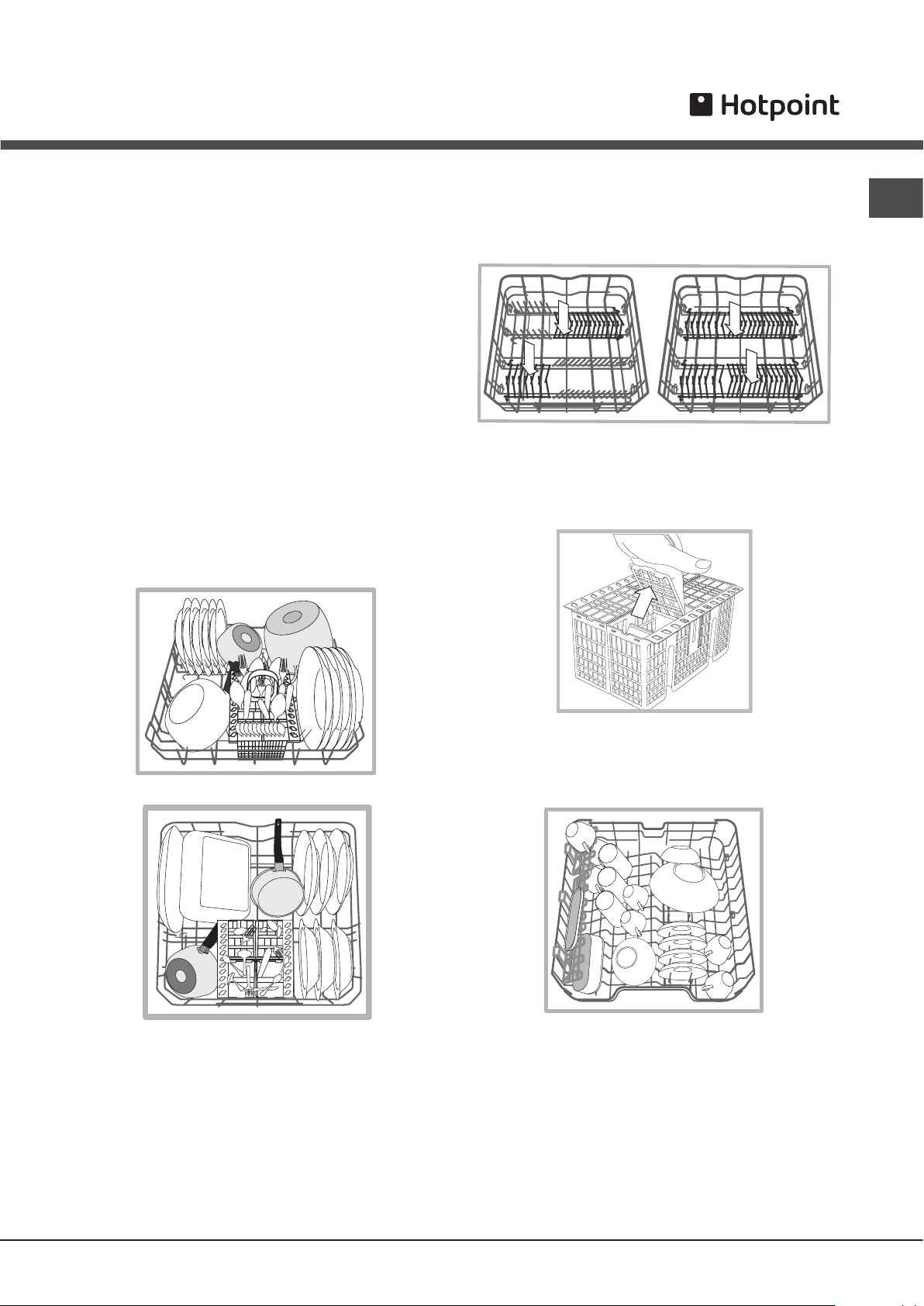 Hotpoint