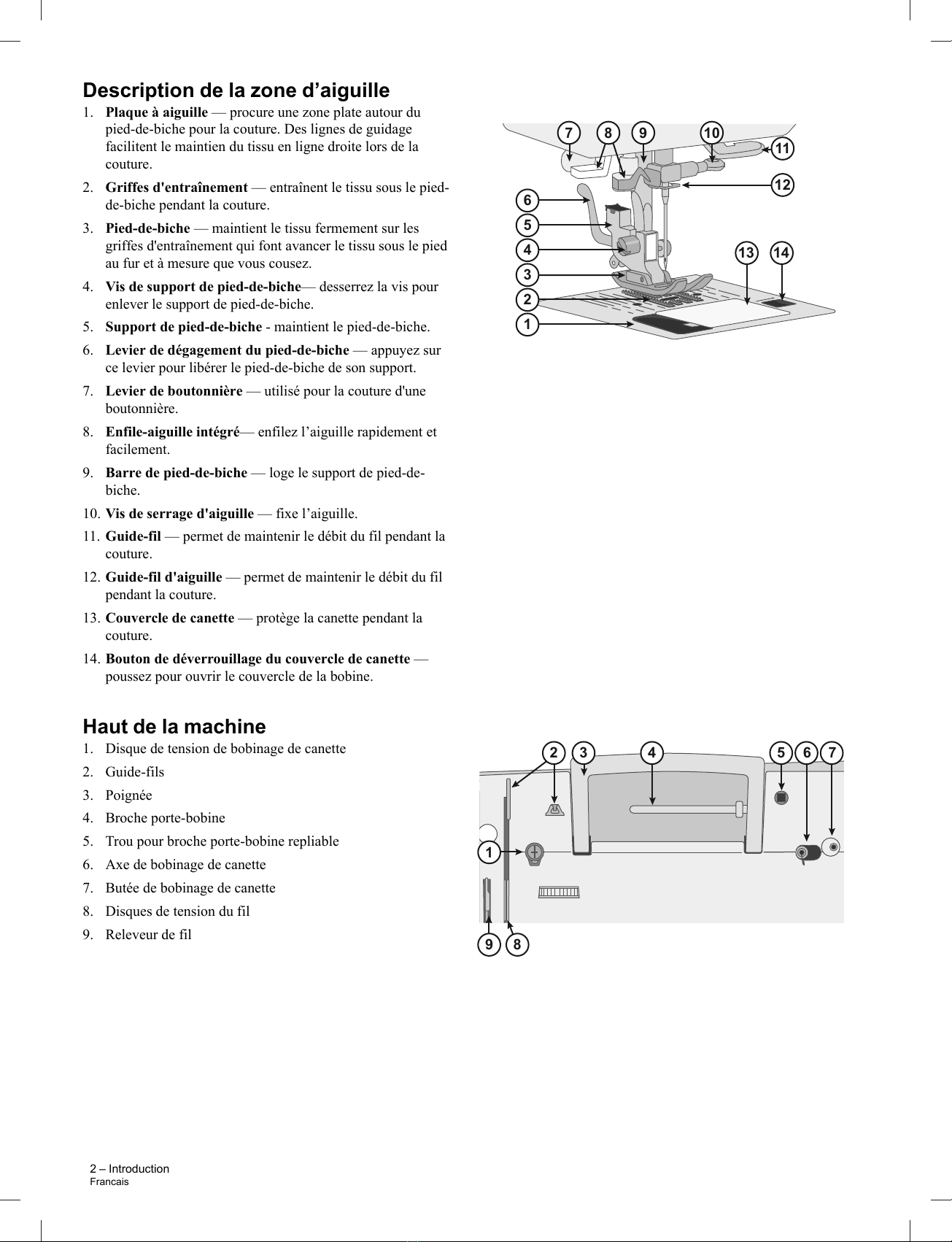 Description de la zone d’aiguille

1. Plaque à aiguille — procure une zone plate autour du pied-de-biche pour la couture. Des lignes de guidage facilitent le maintien du tissu en ligne droite lors de la couture.

2. Griffes d'entraînement — entraînent le tissu sous le pied-de-biche pendant la couture.

3. Pied-de-biche — maintient le tissu fermement sur les griffes d'entraînement qui font avancer le tissu sous le pied au fur et à mesure que vous cousez.

4. Vis de support de pied-de-biche— desserrez la vis pour enlever le support de pied-de-biche.

5. Support de pied-de-biche - maintient le pied-de-biche.

6. Levier de dégagement du pied-de-biche — appuyez sur ce levier pour libérer le pied-de-biche de son support.

7. Levier de boutonnière — utilisé pour la couture d'une boutonnière.

8. Enfile-aiguille intégré— enfilez l’aiguille rapidement et facilement.

9. Barre de pied-de-biche — loge le support de pied-de-biche.

10. Vis de serrage d'aiguille — fixe l’aiguille.

11. Guide-fil — permet de maintenir le débit du fil pendant la couture.

12. Guide-fil d'aiguille — permet de maintenir le débit du fil pendant la couture.

13. Couvercle de canette — protège la canette pendant la couture.

14. Bouton de déverrouillage du couvercle de canette — poussez pour ouvrir le couvercle de la bobine.

7 8 9 10 11 12 6 5 4 3 2 1 13 14

Haut de la machine

1. Disque de tension de bobinage de canette
2. Guide-fils
3. Poignée
4. Broche porte-bobine
5. Trou pour broche porte-bobine repliable
6. Axe de bobinage de canette
7. Butée de bobinage de canette
8. Disques de tension du fil
9. Releveur de fil

2 3 4 5 6 7 1 9 8

2 – Introduction
Francais