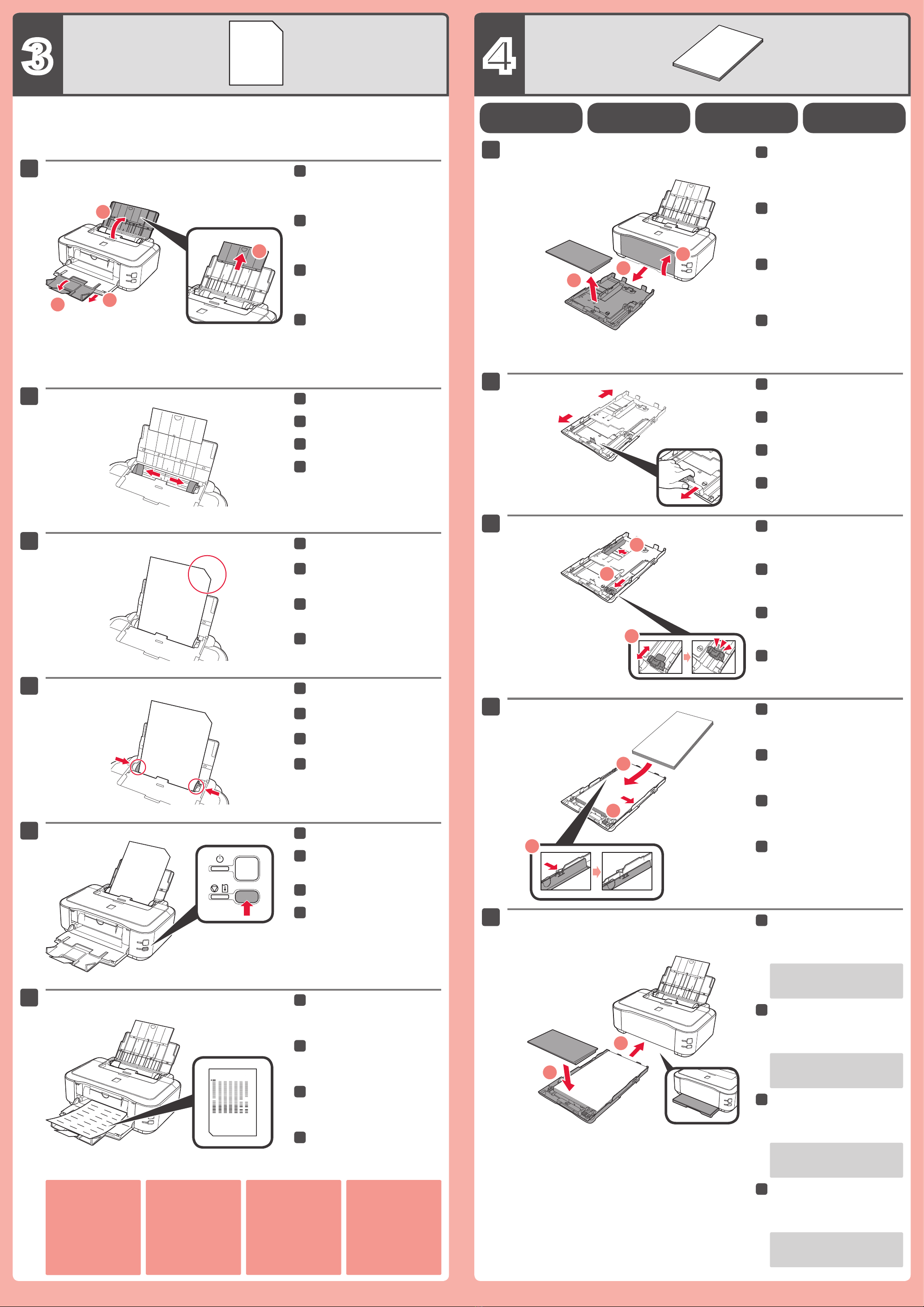 3

4