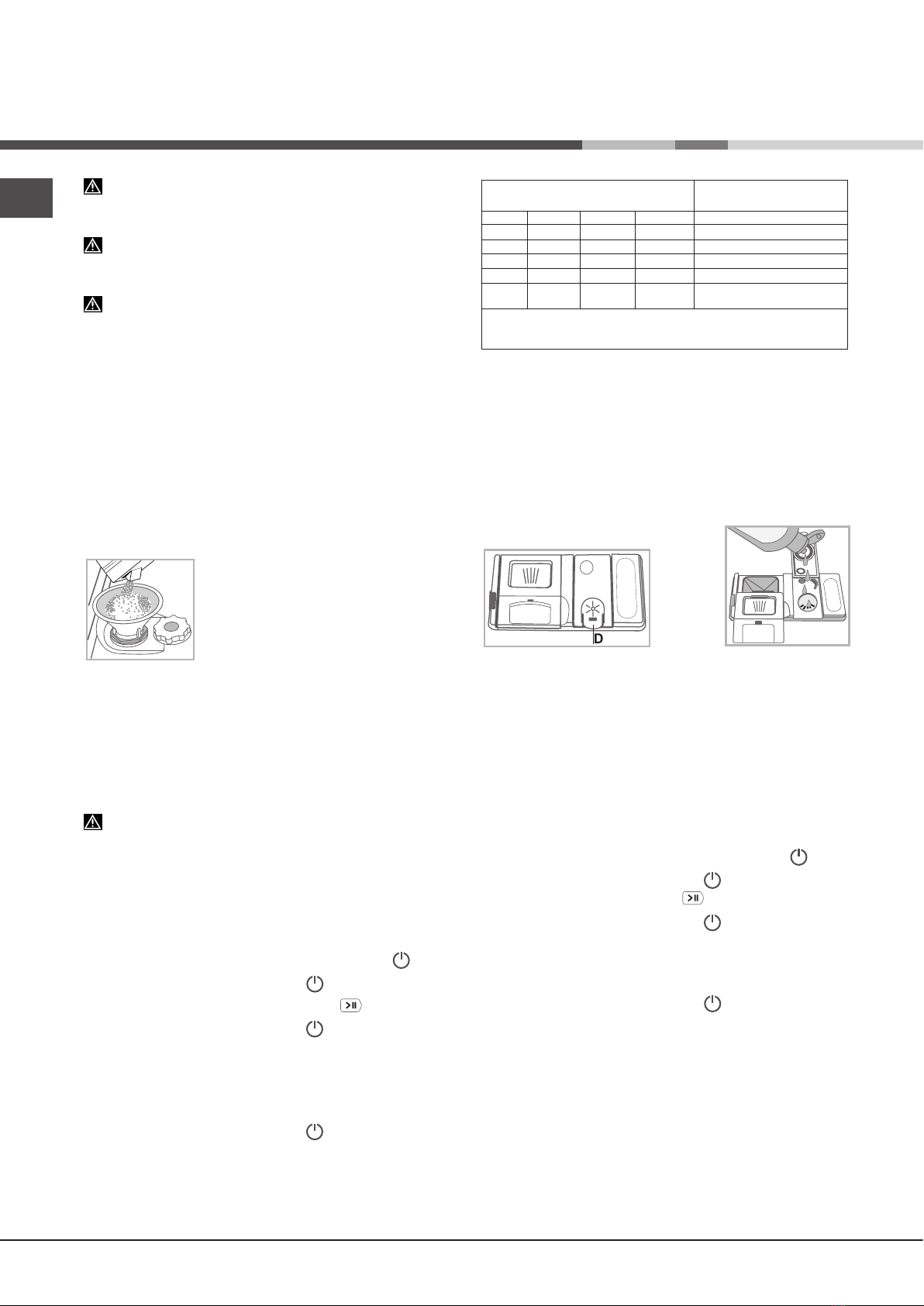 D