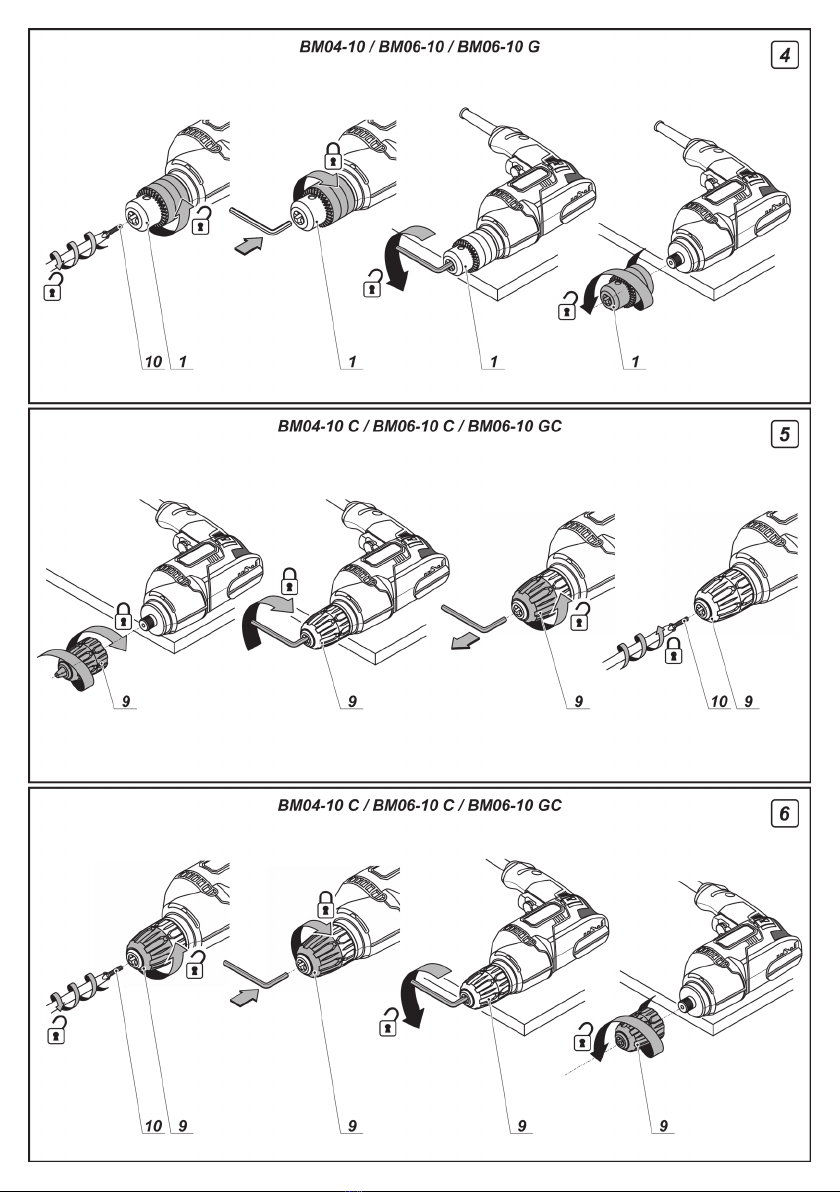 BM04-10 / BM06-10 / BM06-10 G

4

10 1 1 1 1

BM04-10 C / BM06-10 C / BM06-10 GC

5

9 9 9 10 9

BM04-10 C / BM06-10 C / BM06-10 GC

6

10 9 9 9 9