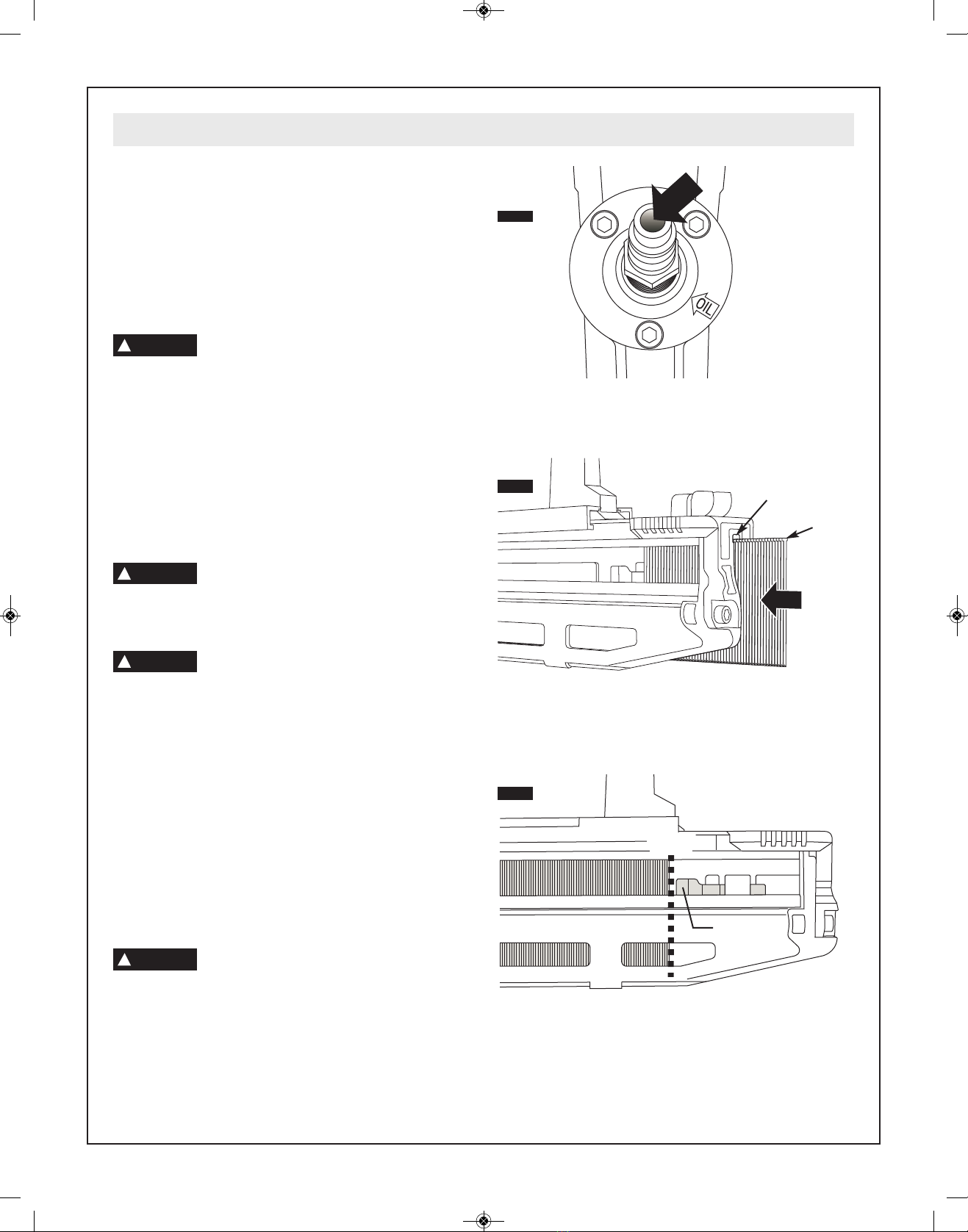 OIL