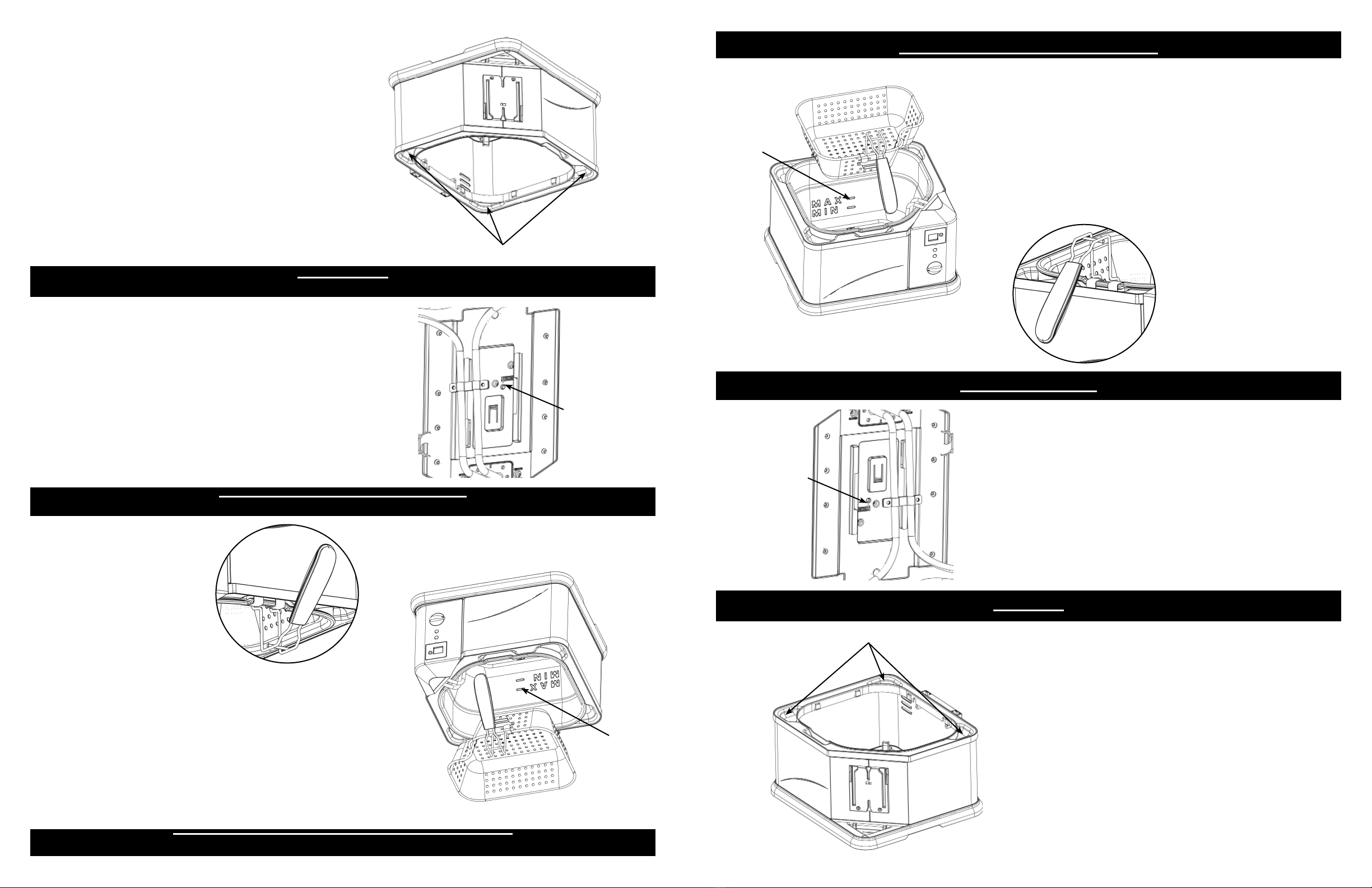 MAX
MIN

MAX
MIN