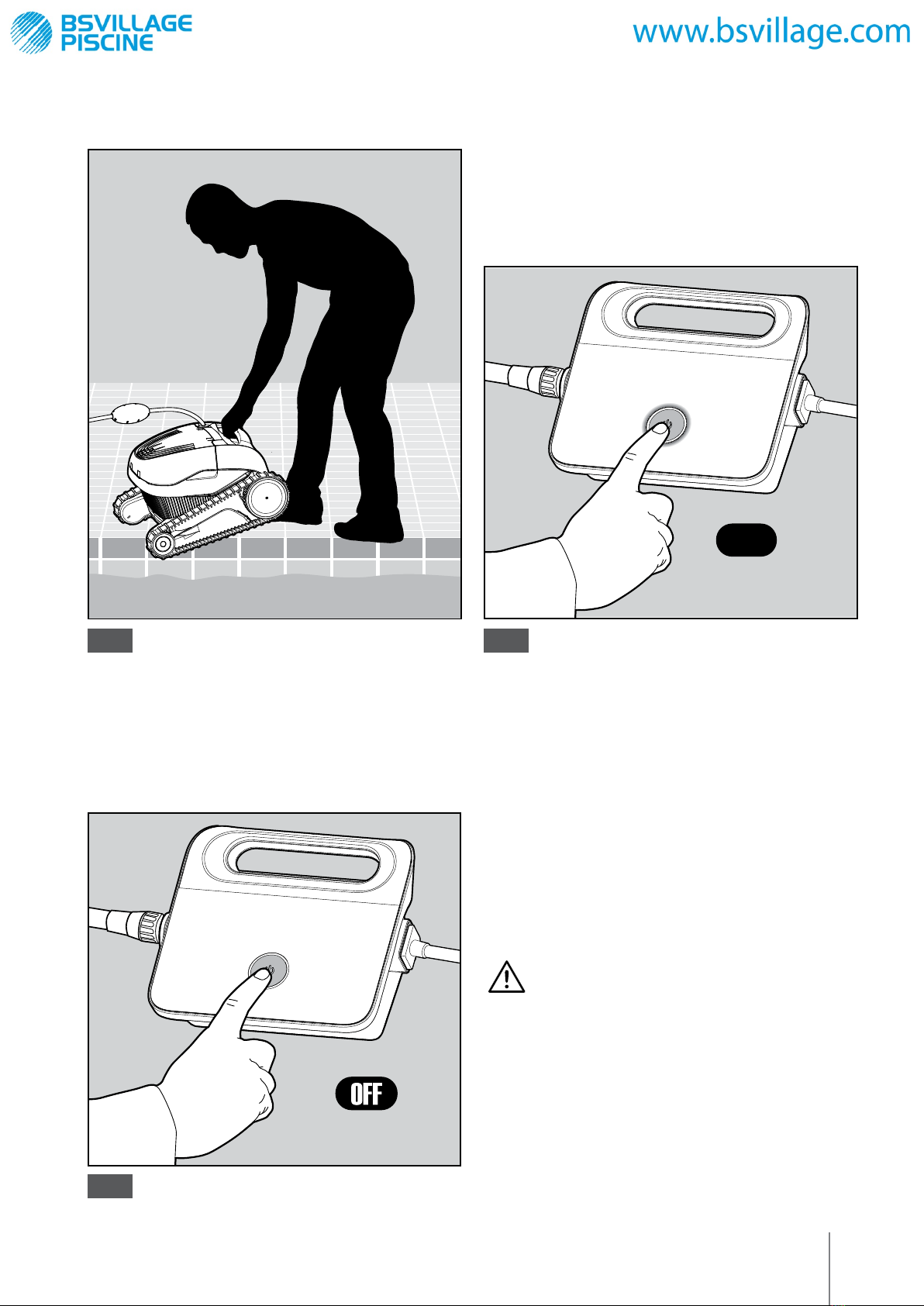 BSVILLAGE PISCINE

www.bsvillage.com

OFF