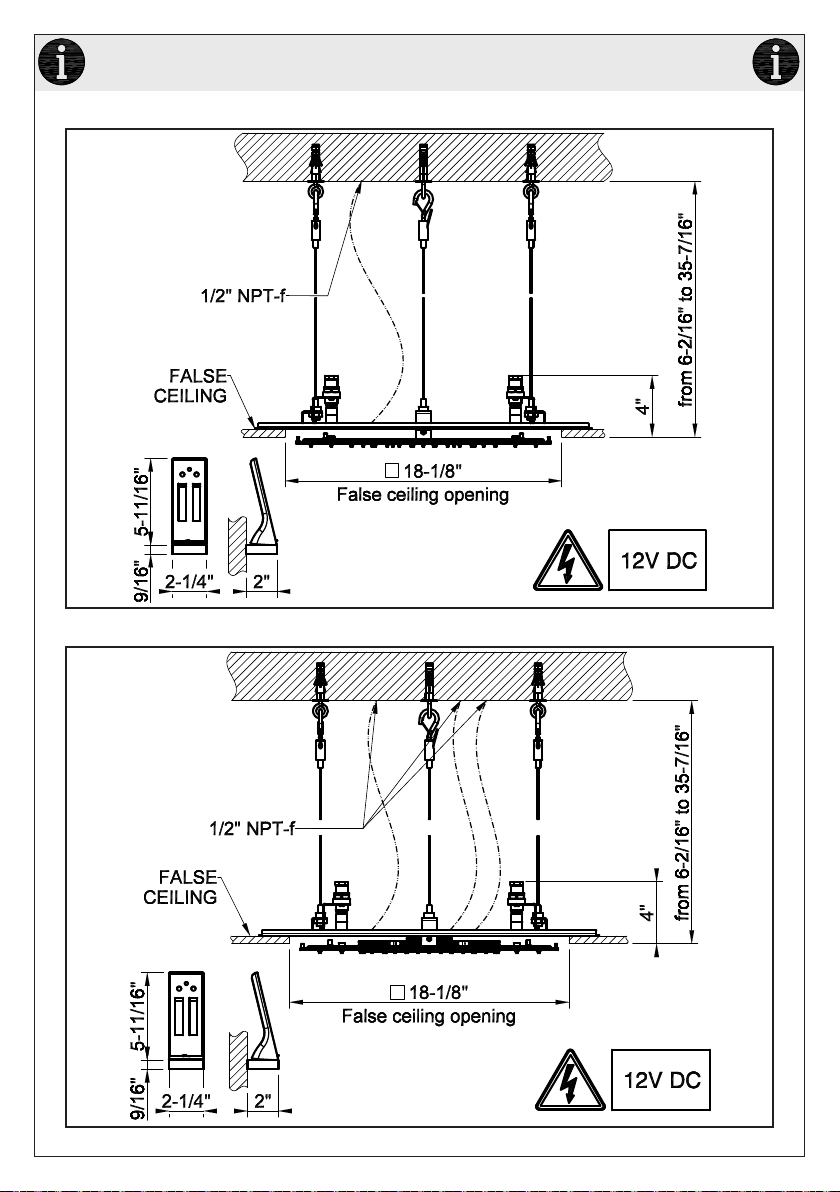 1/2" NPT-f

FALSE CEILING

from 6-2/16" to 35-7/16"

4"

□ 18-1/8"
False ceiling opening

5-11/16"

9/16"

2-1/4"

2"

12V DC

1/2" NPT-f

FALSE CEILING

from 6-2/16" to 35-7/16"

4"

□ 18-1/8"
False ceiling opening

5-11/16"

9/16"

2-1/4"

2"

12V DC