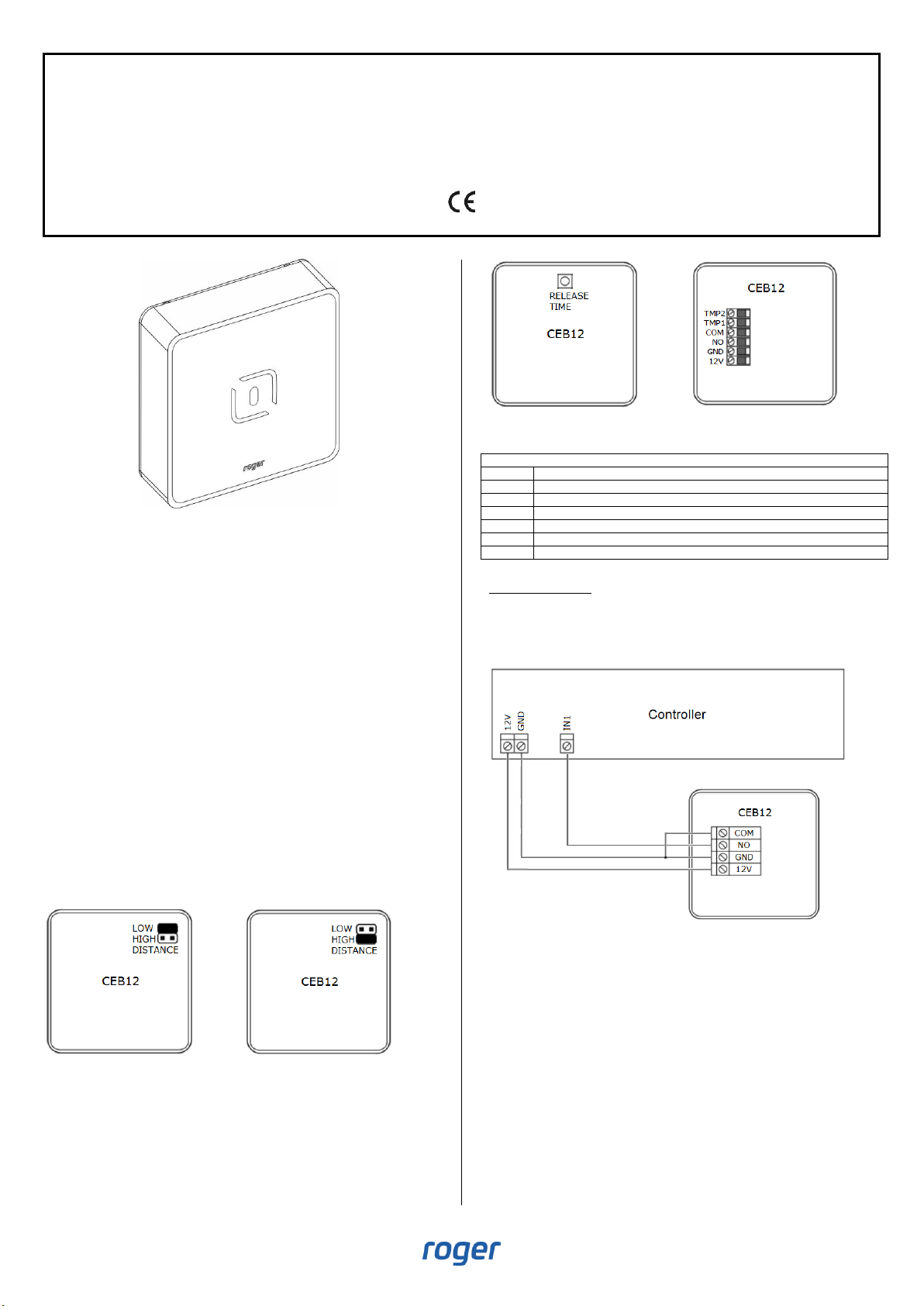 CE

roger

RELEASE TIME

CEB12

CEB12

TMP2
TMP1
COM
NO
GND
12V

Controller

12V GND IN1

CEB12

COM
NO
GND
12V

LOW
HIGH
DISTANCE

CEB12

LOW
HIGH
DISTANCE

CEB12

roger