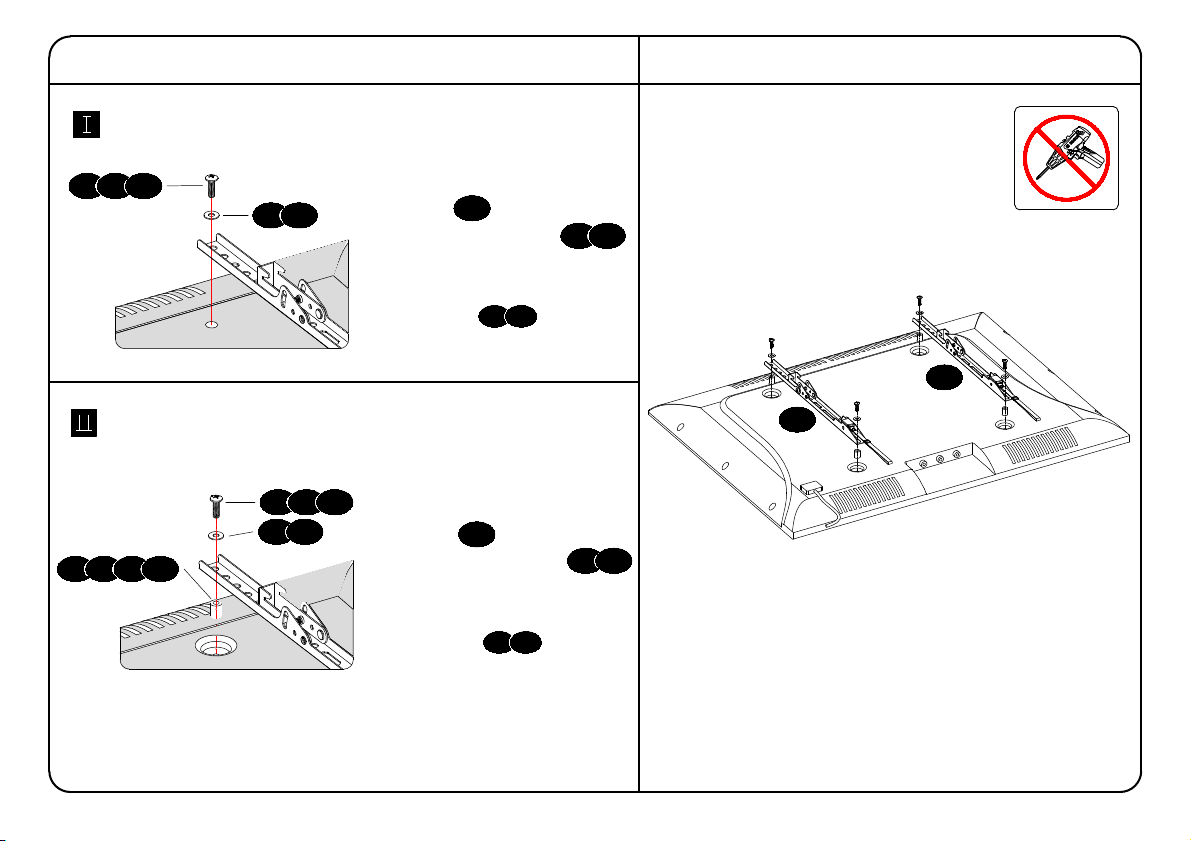 I

II