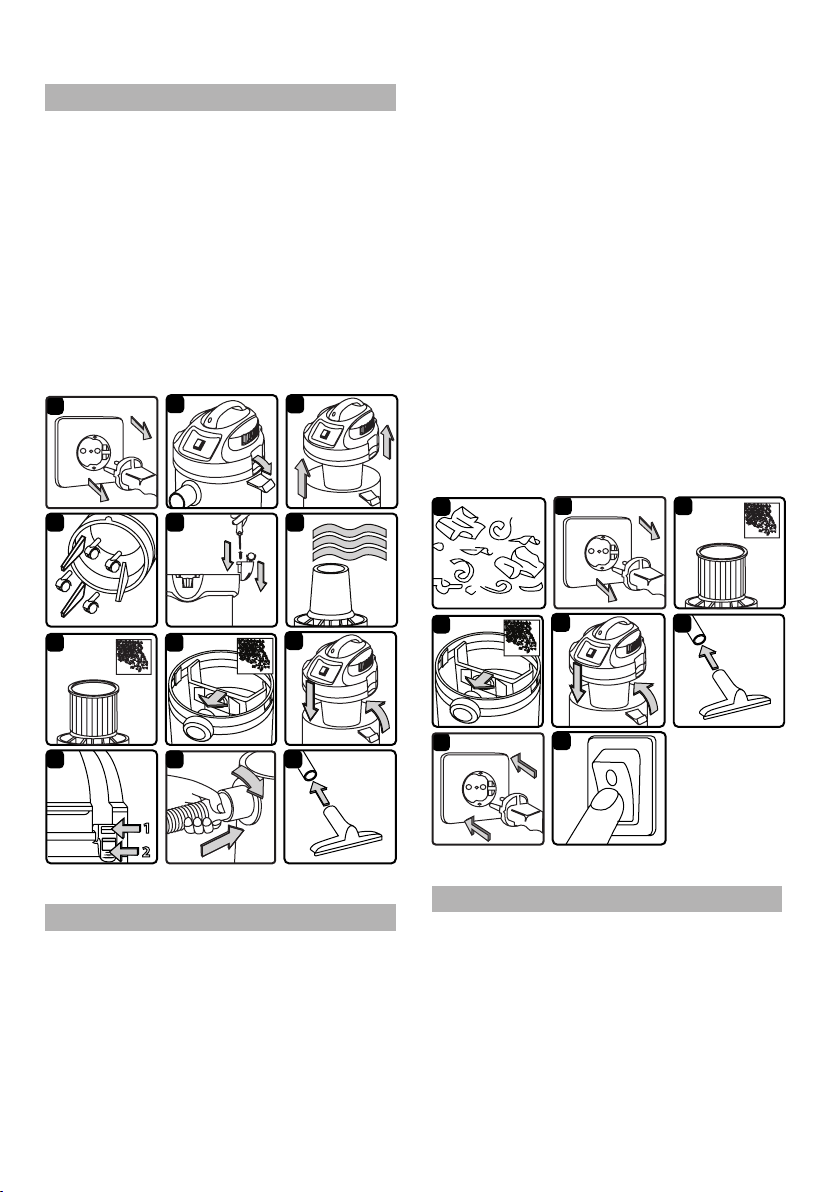 1
2