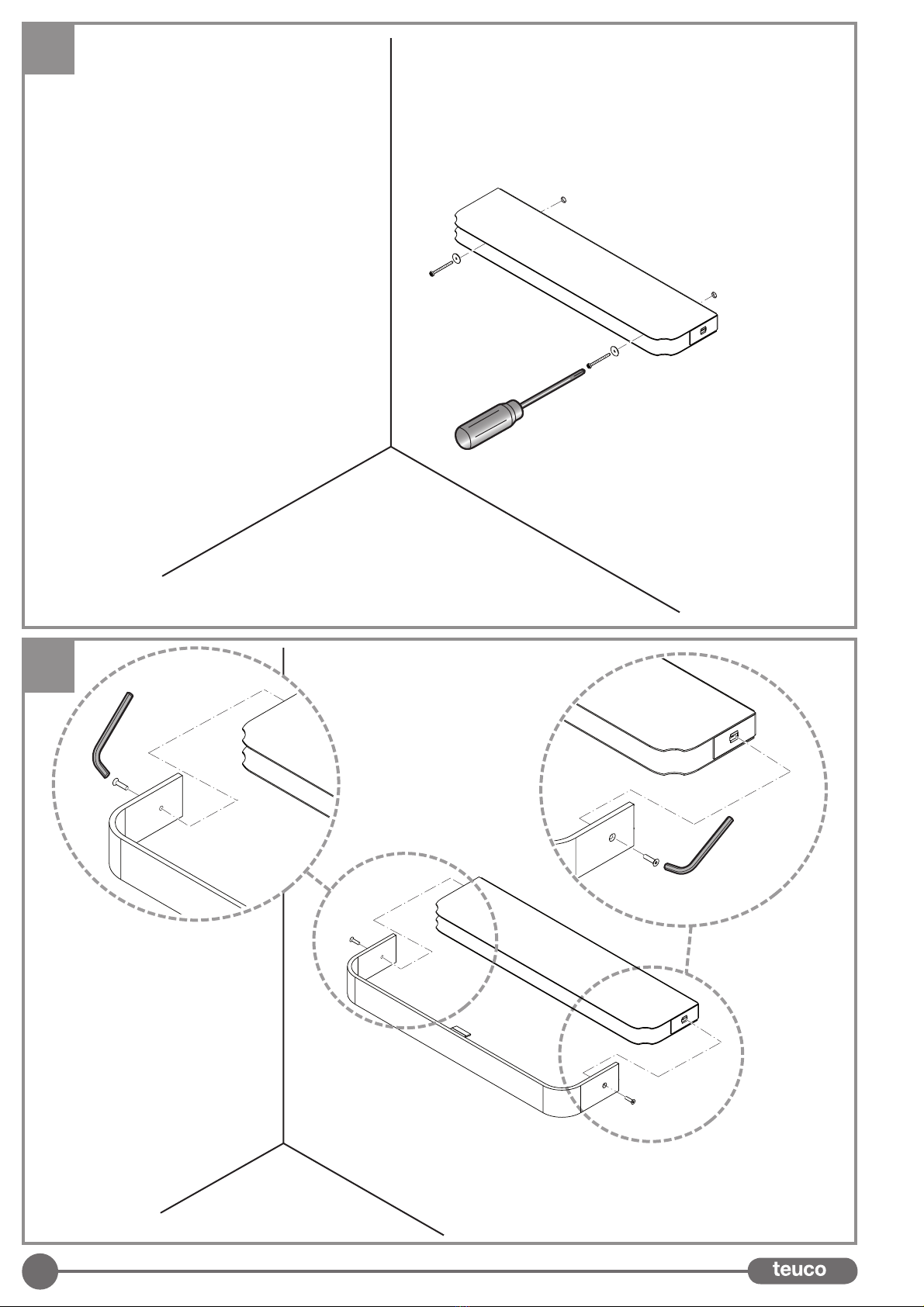 teuco