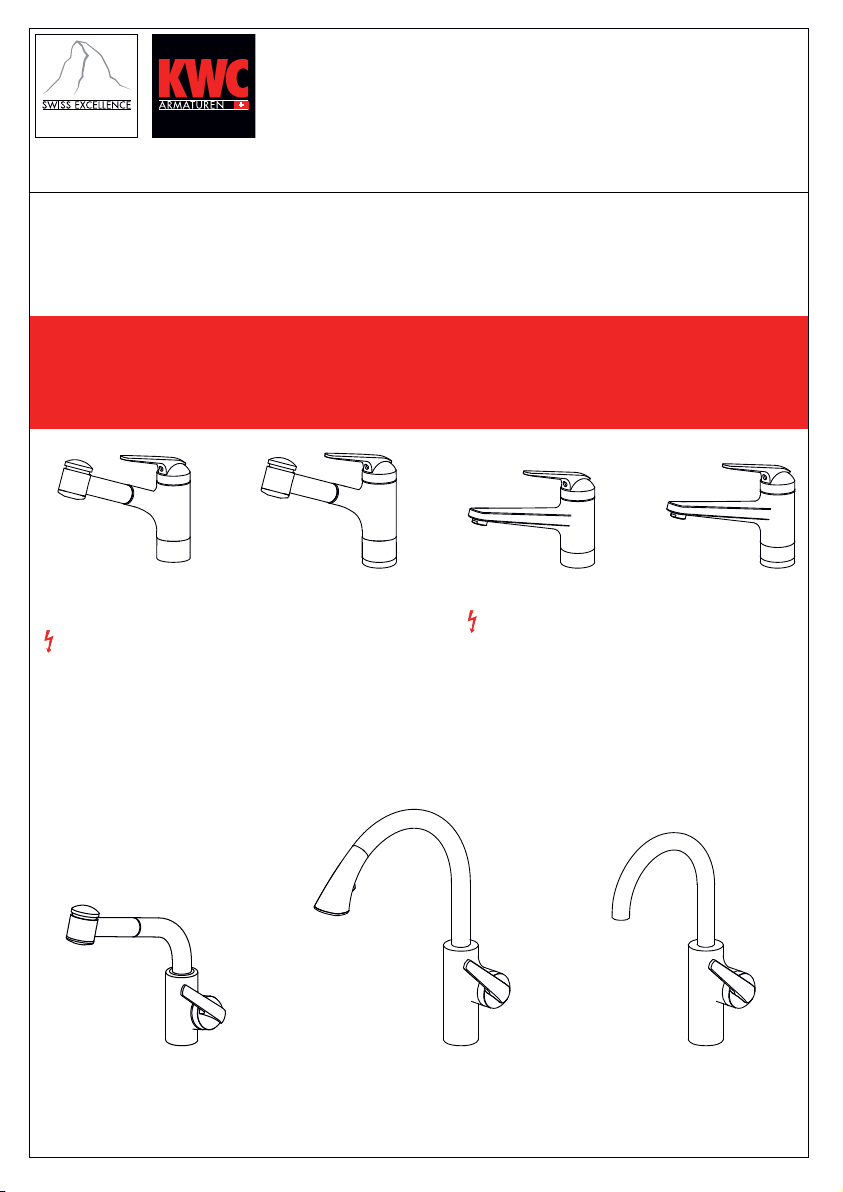 SWISS EXCELLENCE

KWC
ARMATUREN