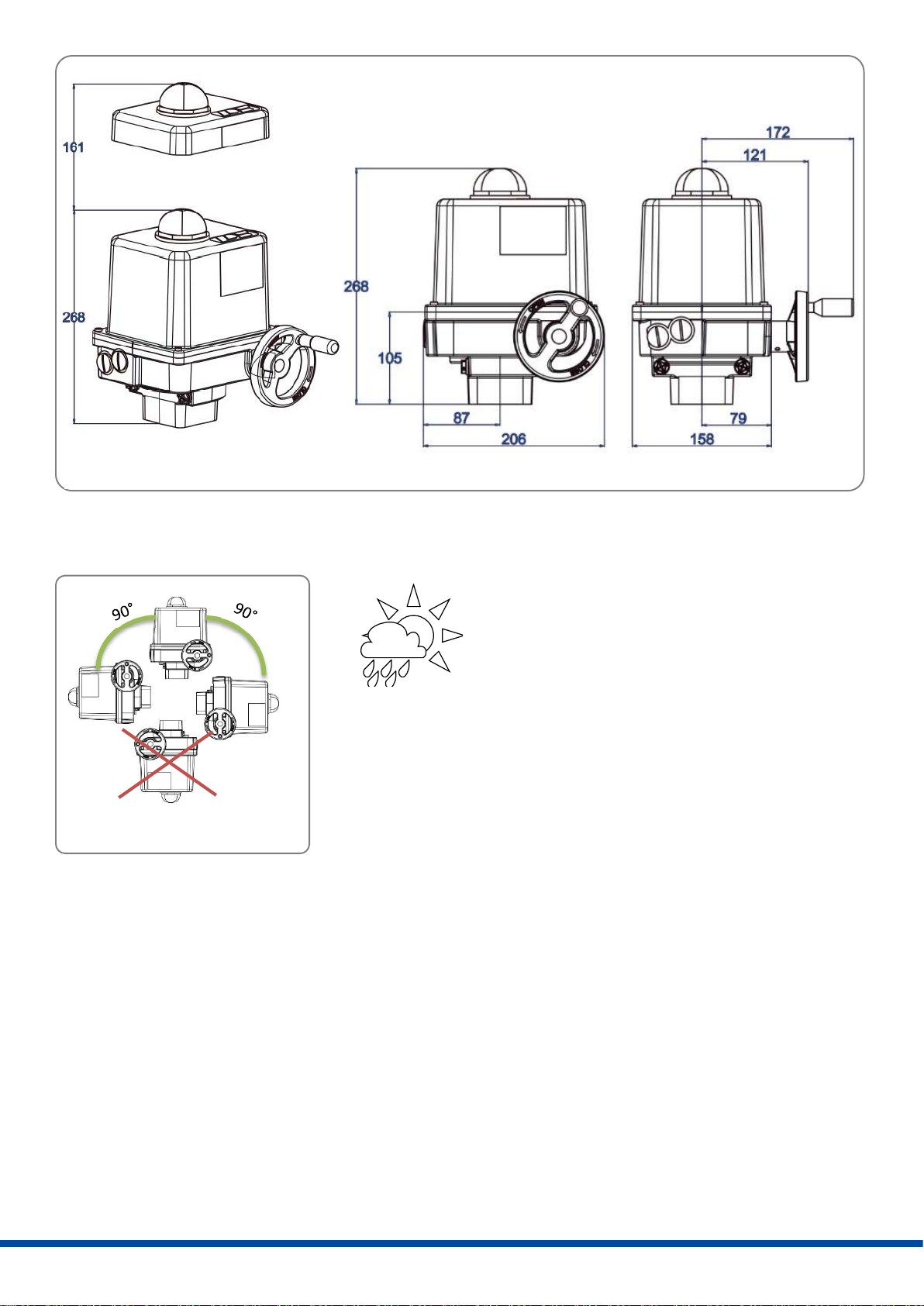 161

268

268

105

87

206

172

121

79

158

90°

90°