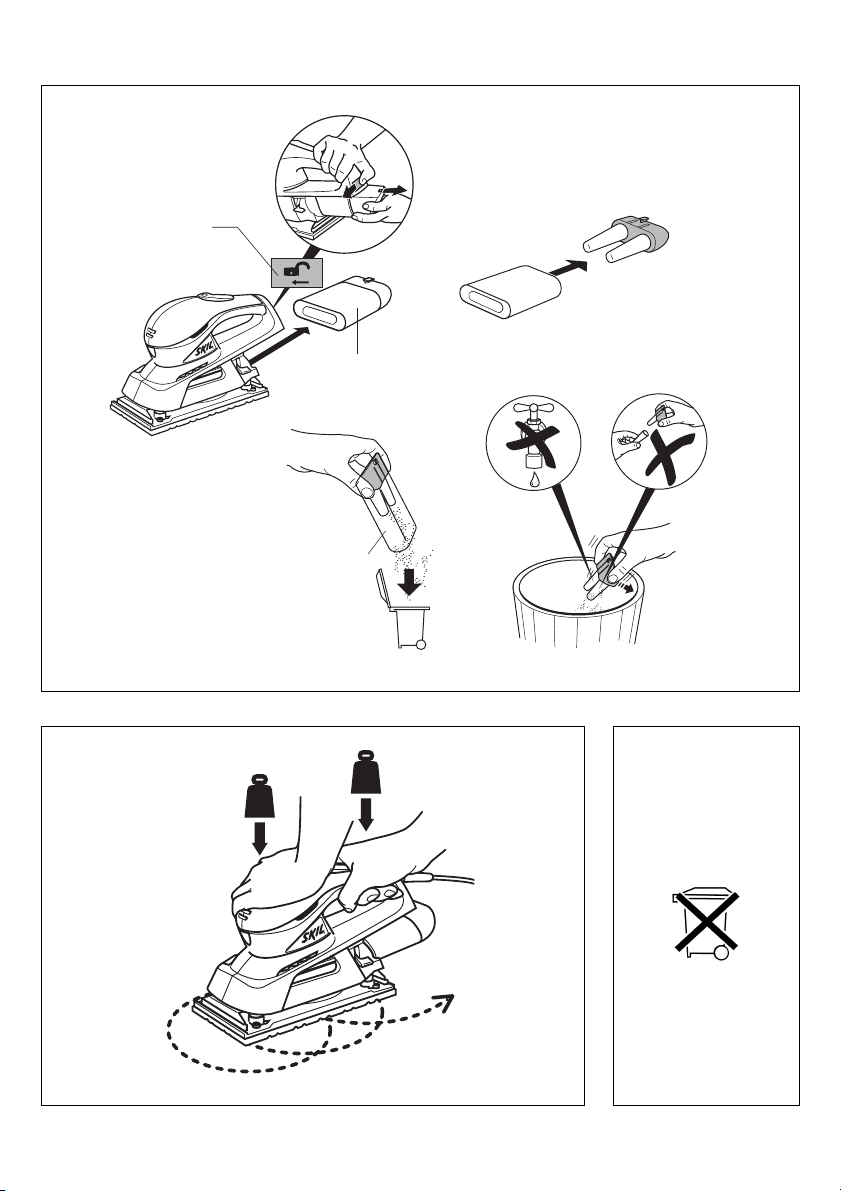 SKIL

SKIL