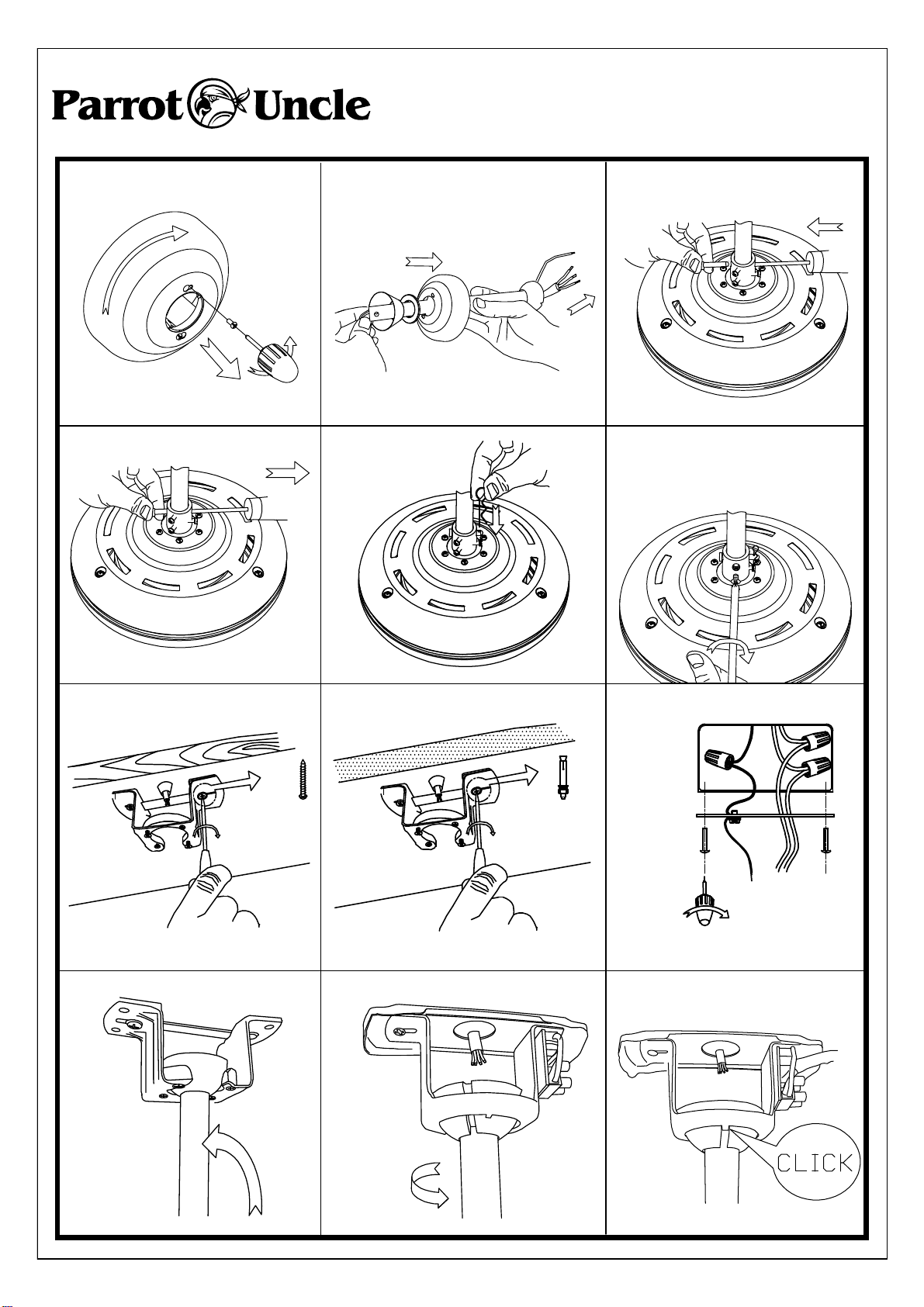 Parrot Uncle

CLICK