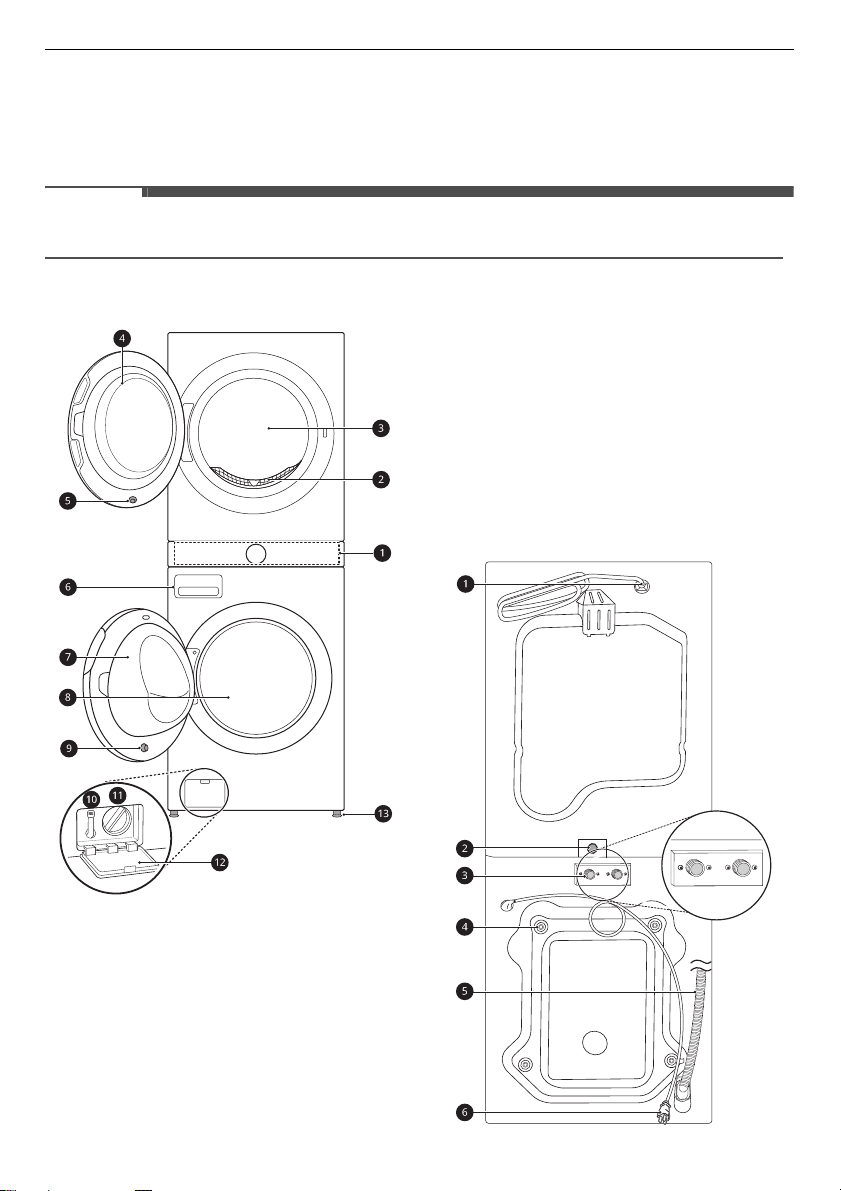 4
3
2
5
1
6
7
8
9
10
11
13
12
1
2
3
4
5
6