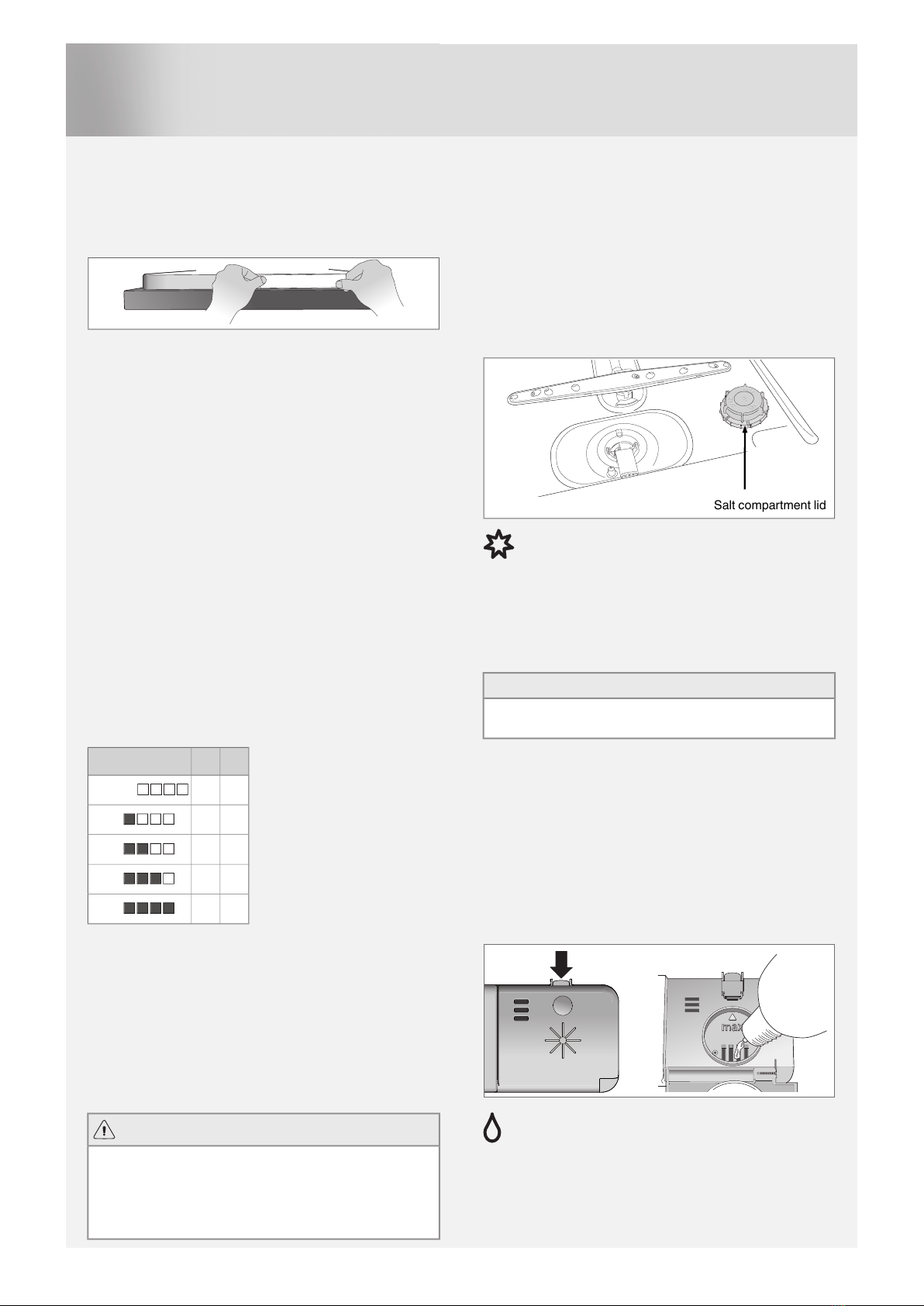 Salt compartment lid

max