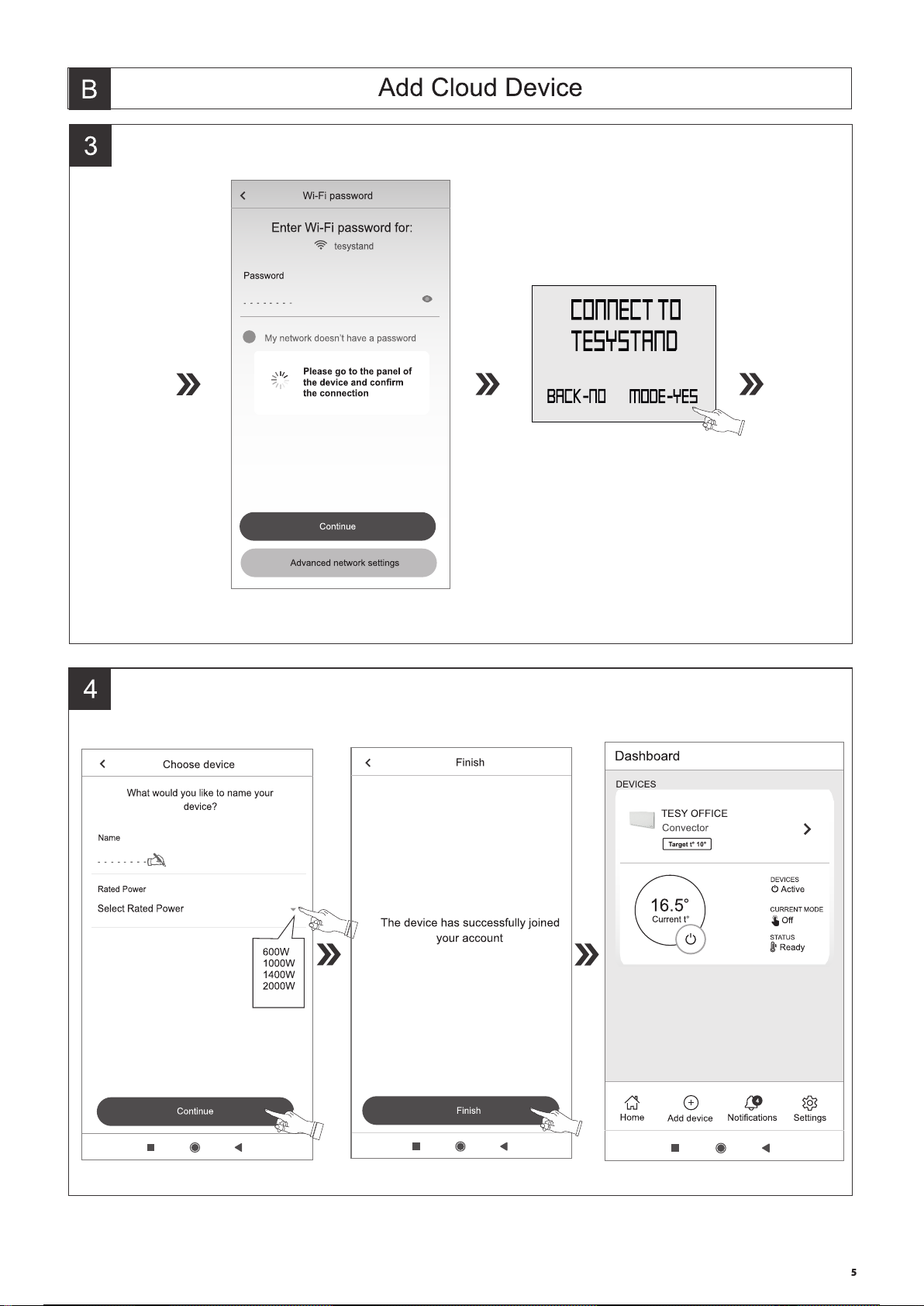 B

Add Cloud Device

3

Wi-Fi password

Enter Wi-Fi password for:
tesystand

Password

- - - - - - - -

My network doesn't have a password

Please go to the panel of the device and confirm the connection

Continue

Advanced network settings

CONNECT TO TESYSTAND

BACK-NO MODE-YES

4

Choose device

What would you like to name your device?

Name

- - - - - - - -

Rated Power

Select Rated Power

600W
1000W
1400W
2000W

Continue

Finish

The device has successfully joined your account

Finish

Dashboard

DEVICES

TESY OFFICE
Convector
Target t° 10°

16.5°
Current t°

DEVICES
Active

CURRENT MODE
Off

STATUS
Ready

Home

Add device

4
Notifications

Settings

5