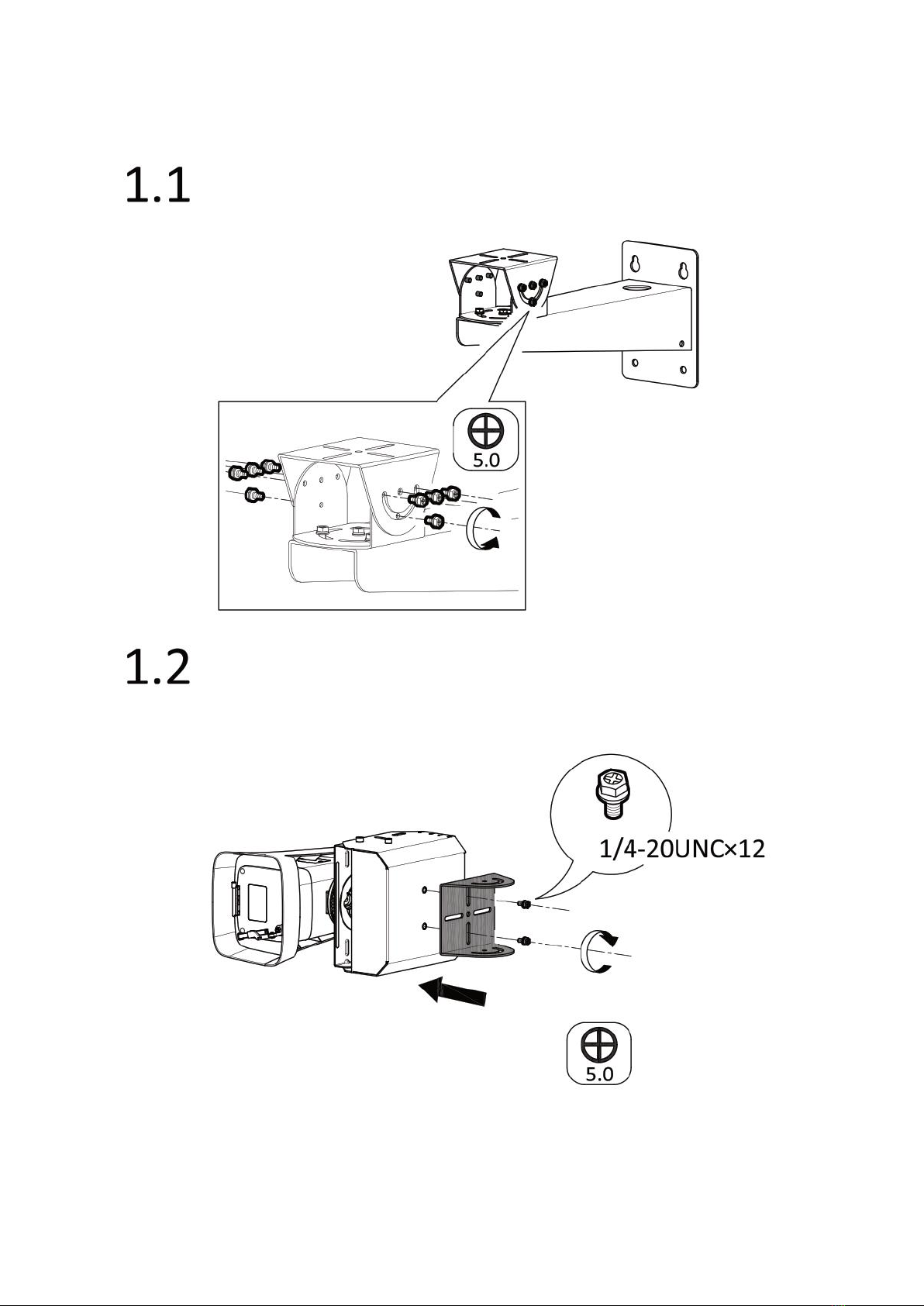 1.1

5.0

1.2

1/4-20UNC×12

5.0