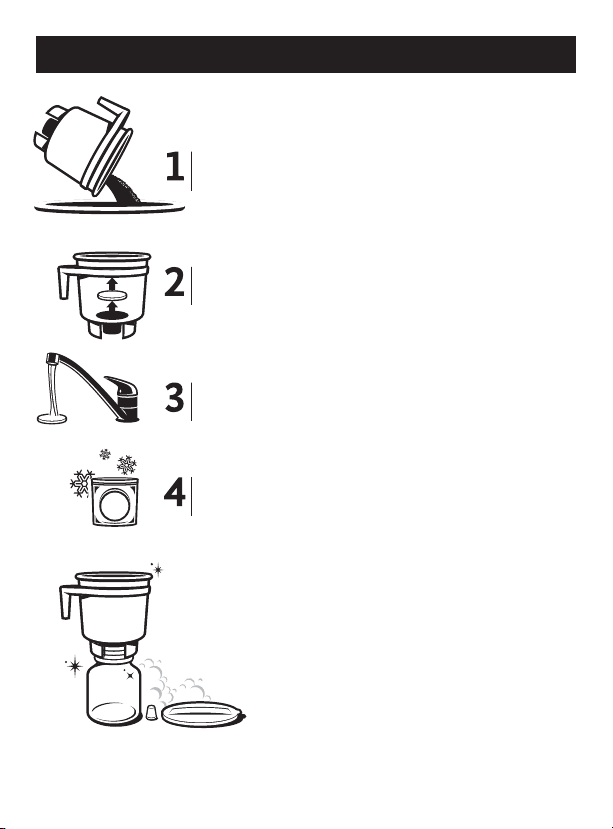 1

2

3

4