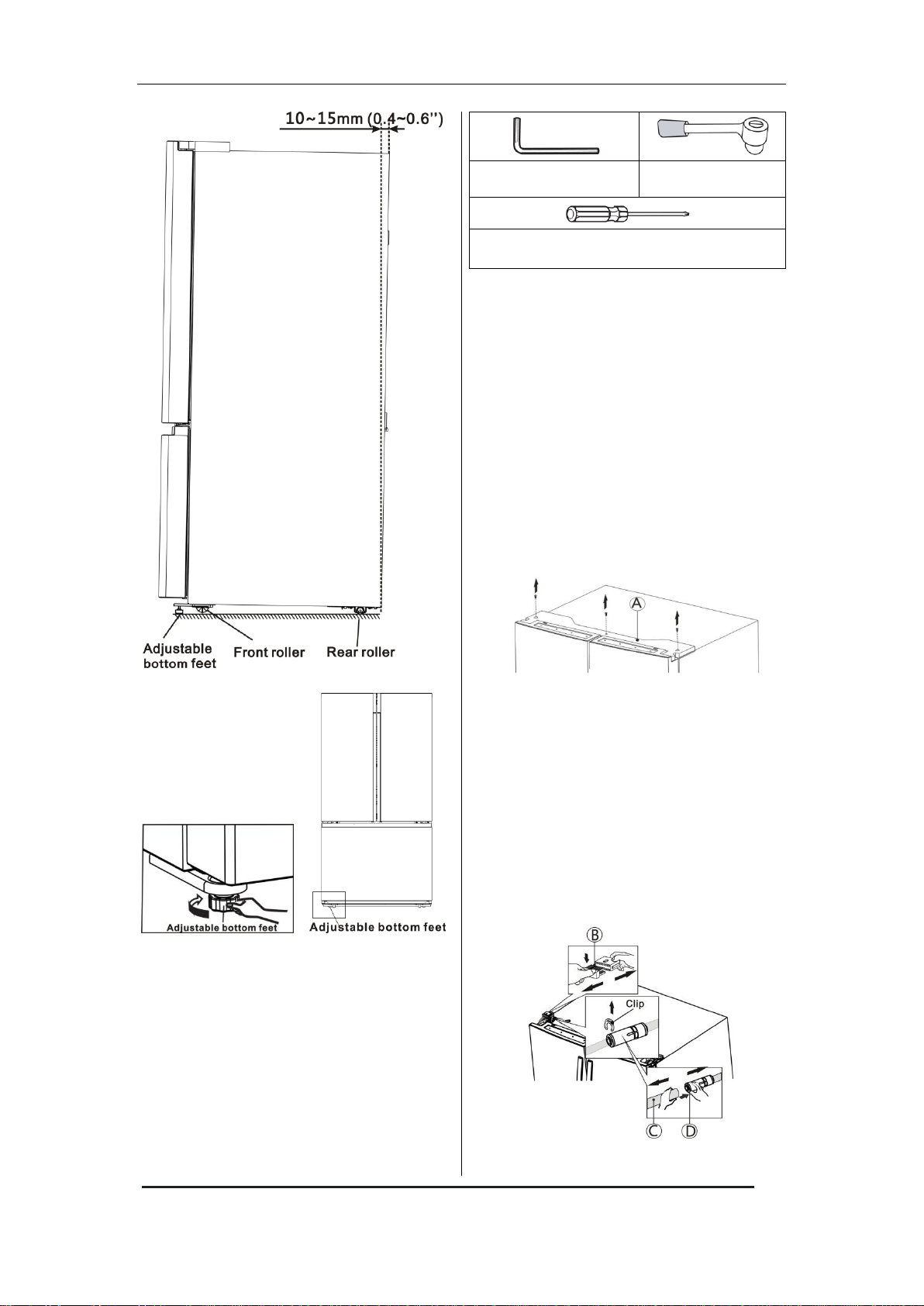 10~15mm (0.4~0.6'')

Adjustable bottom feet

Front roller

Rear roller

Adjustable bottom feet

Adjustable bottom feet

A

B

Clip

C

D