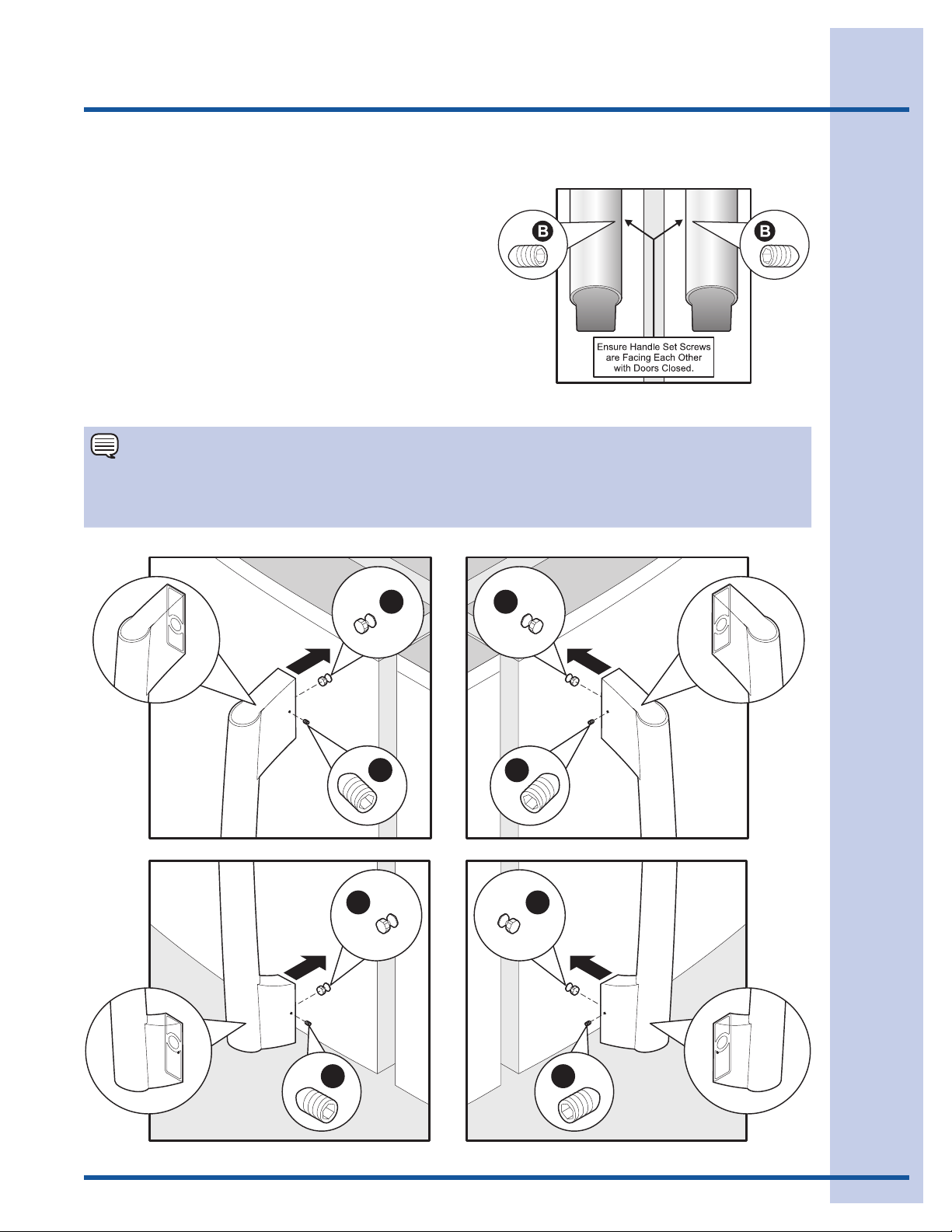 B

B

Ensure Handle Set Screws are Facing Each Other with Doors Closed.