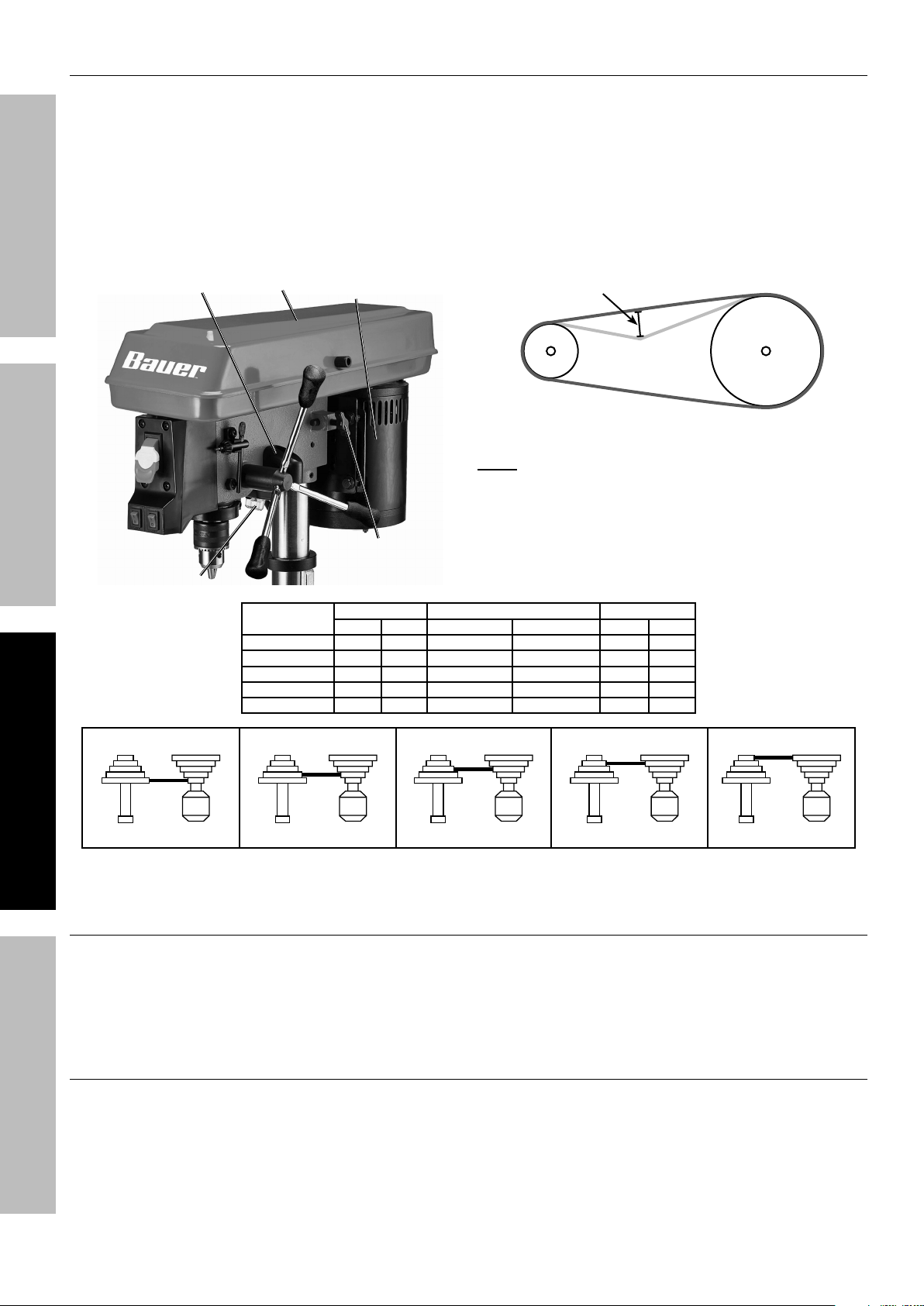 Bauer