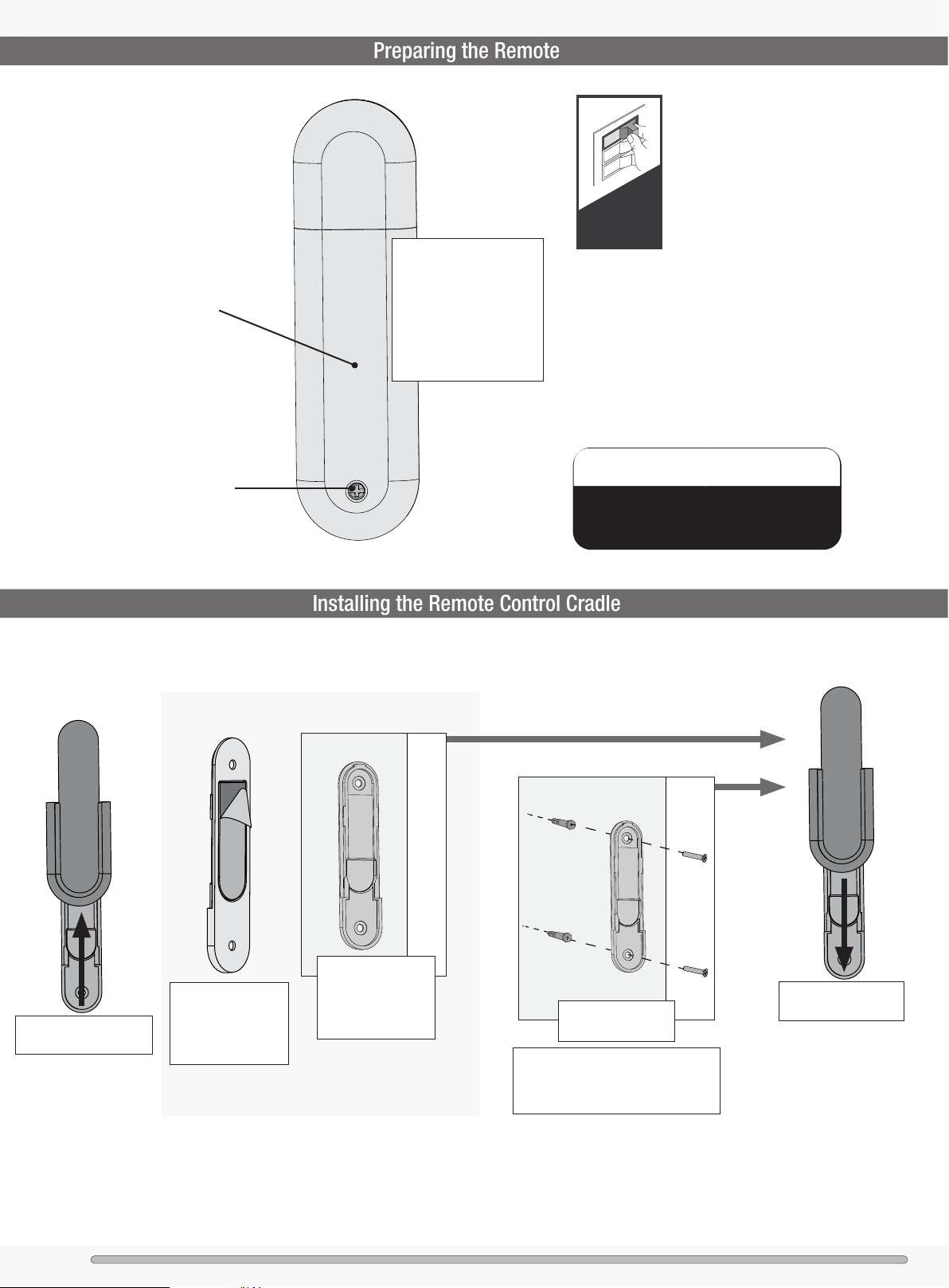 Preparing the Remote

Installing the Remote Control Cradle