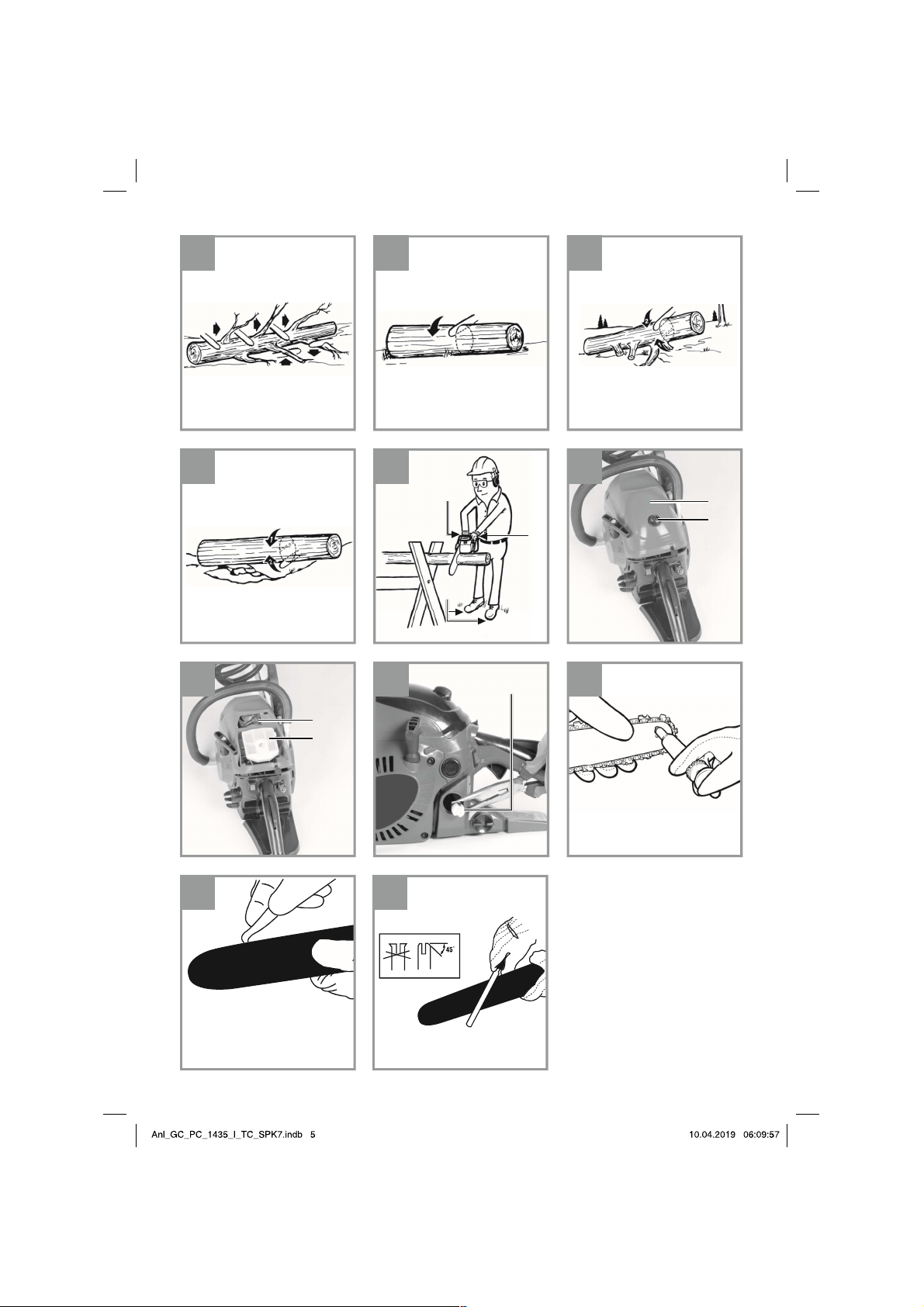 45°

Anl_GC_PC_1435_I_TC_SPK7.indb 5

10.04.2019 06:09:57