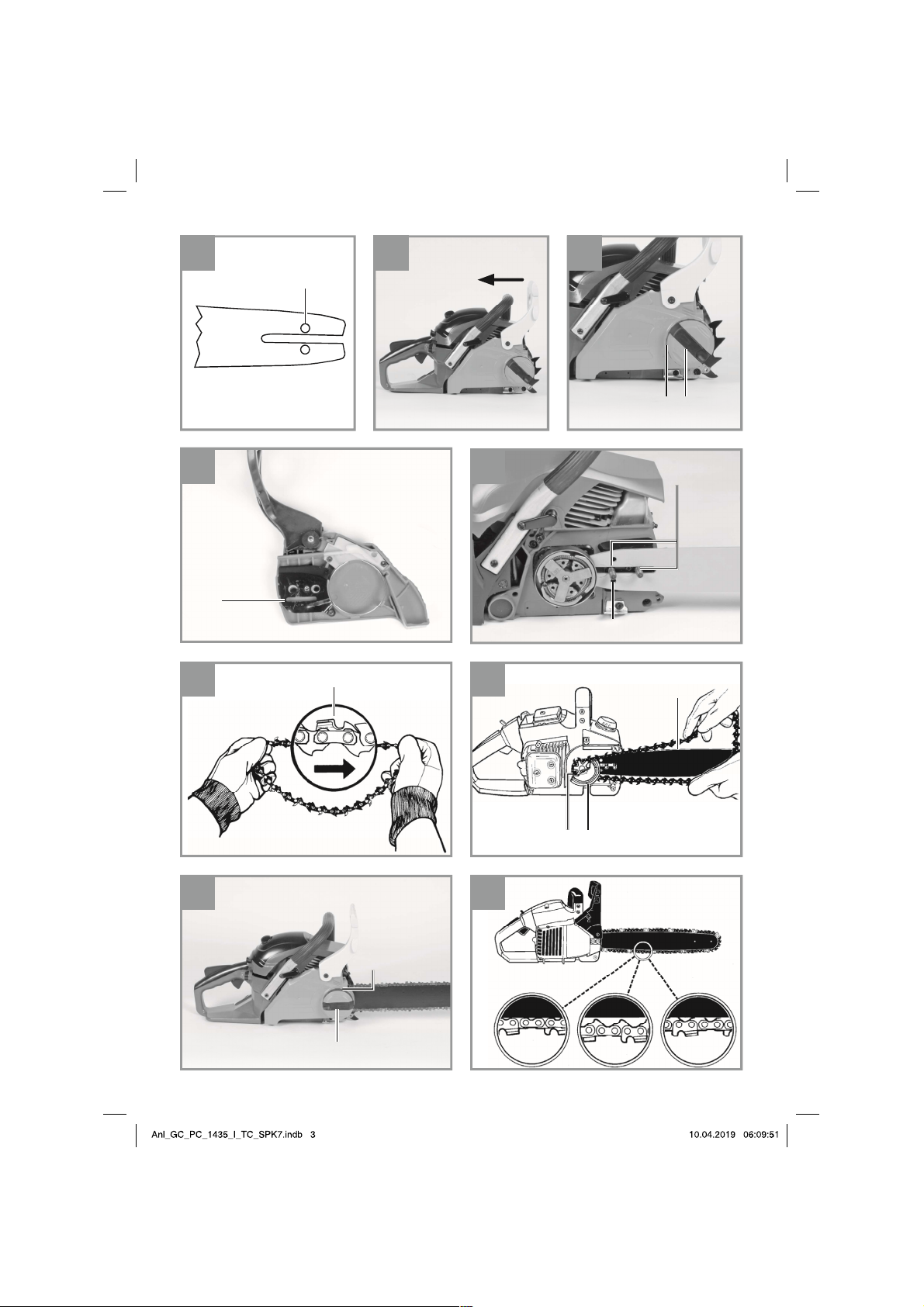 Anl_GC_PC_1435_I_TC_SPK7.indb 3

10.04.2019 06:09:51