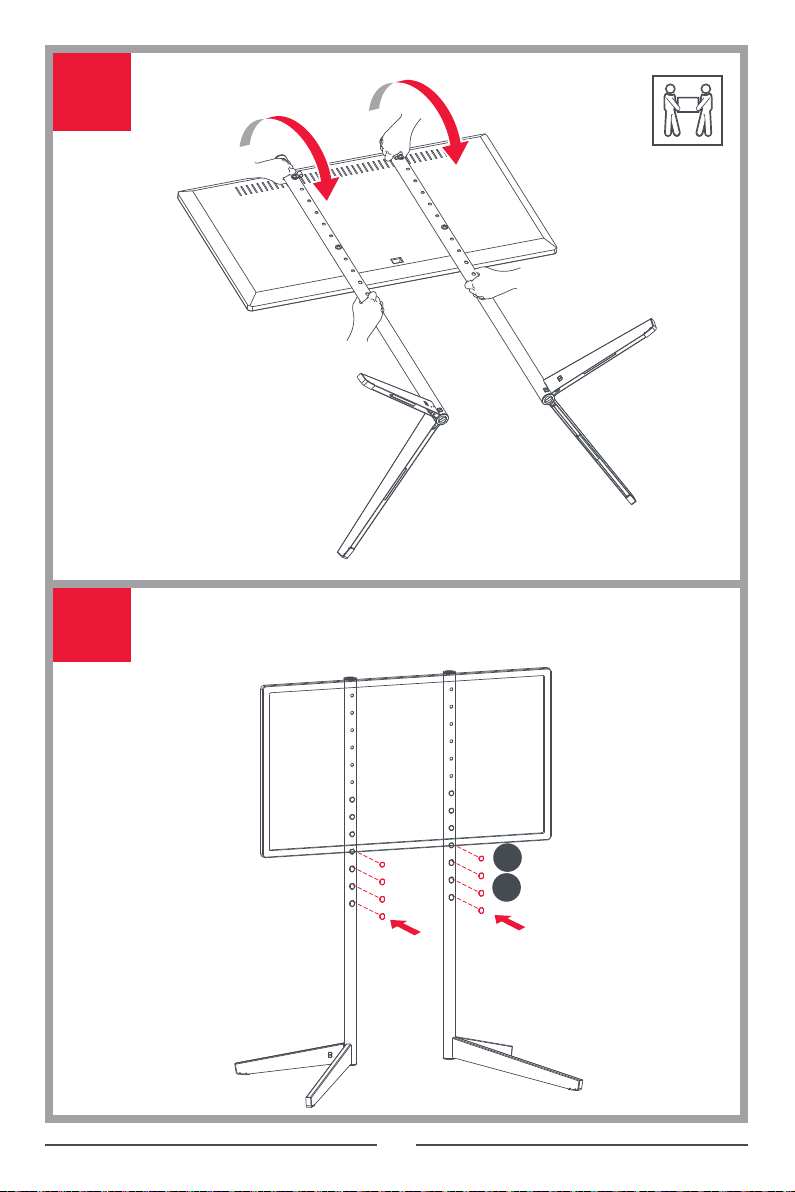 B