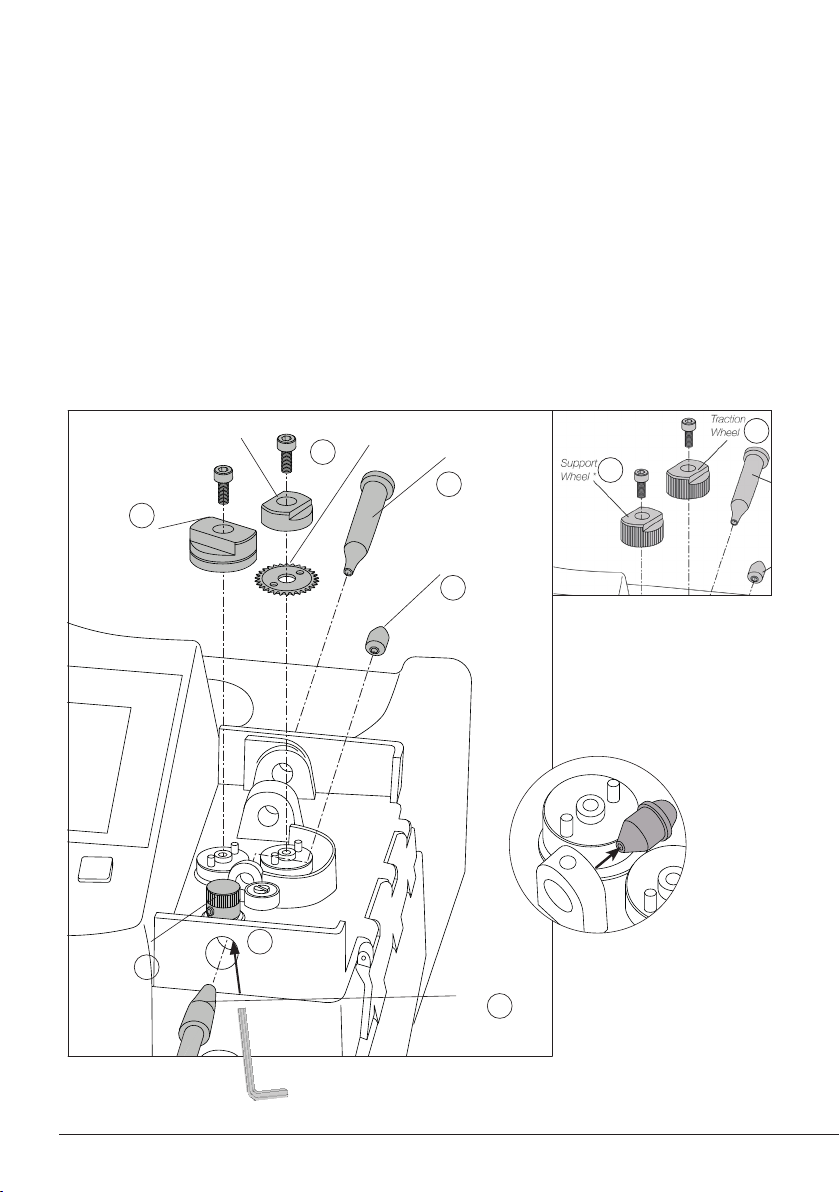 Traction Wheel

Support Wheel