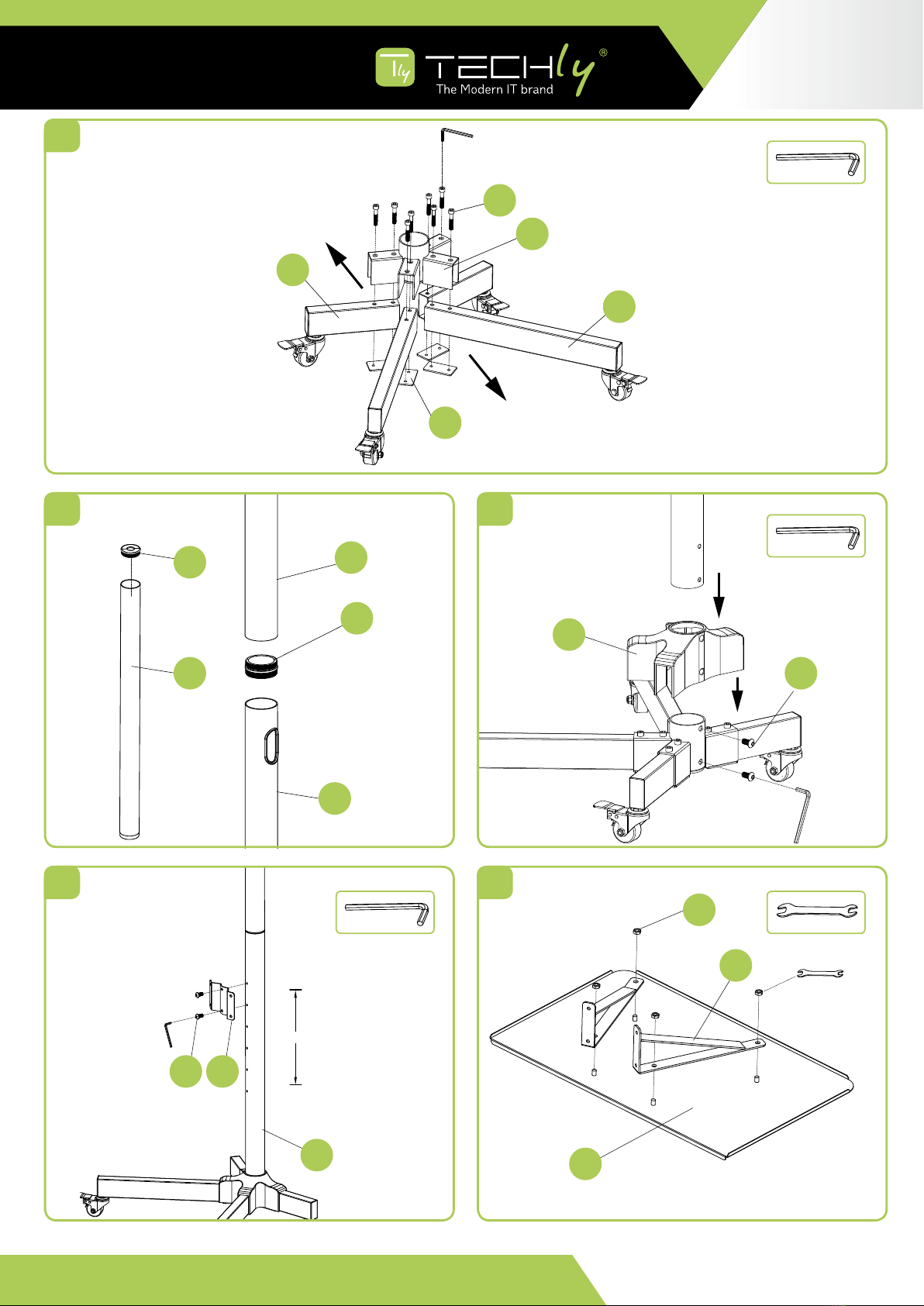 Tly TECHly®
The Modern IT brand