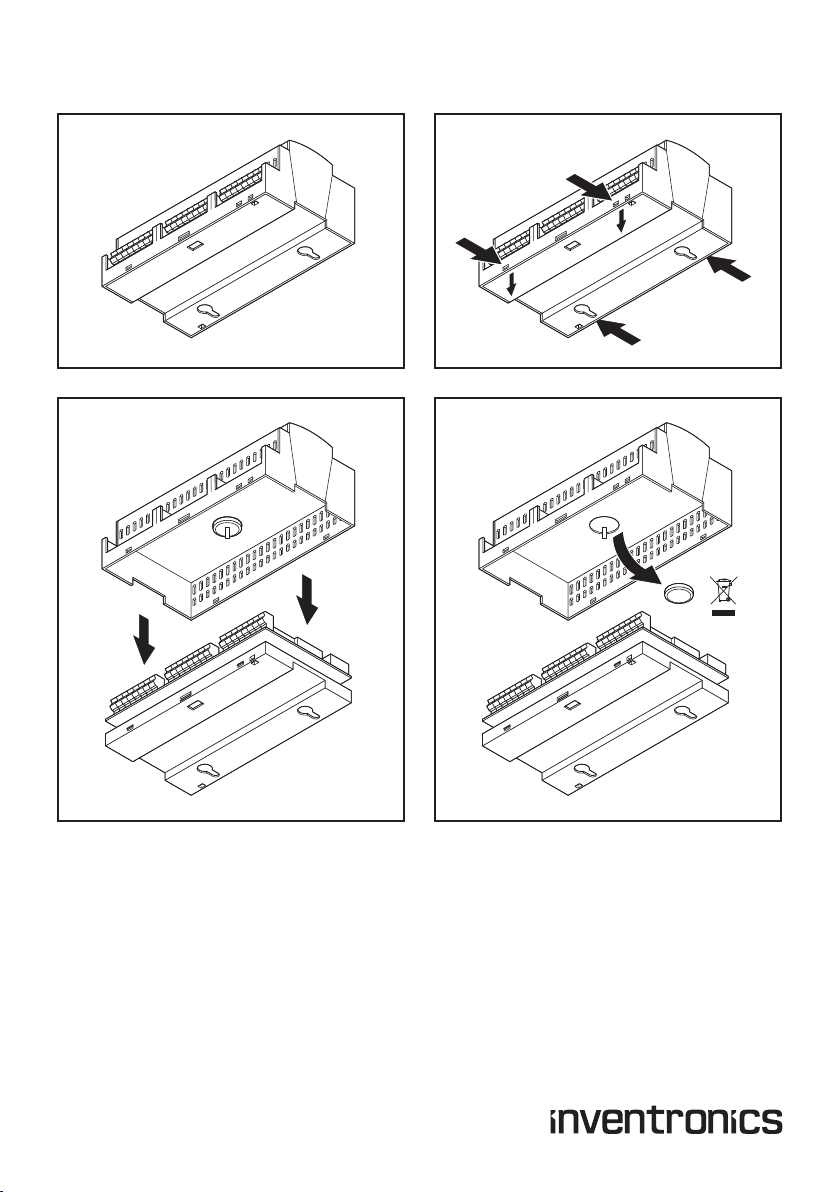 inventronics