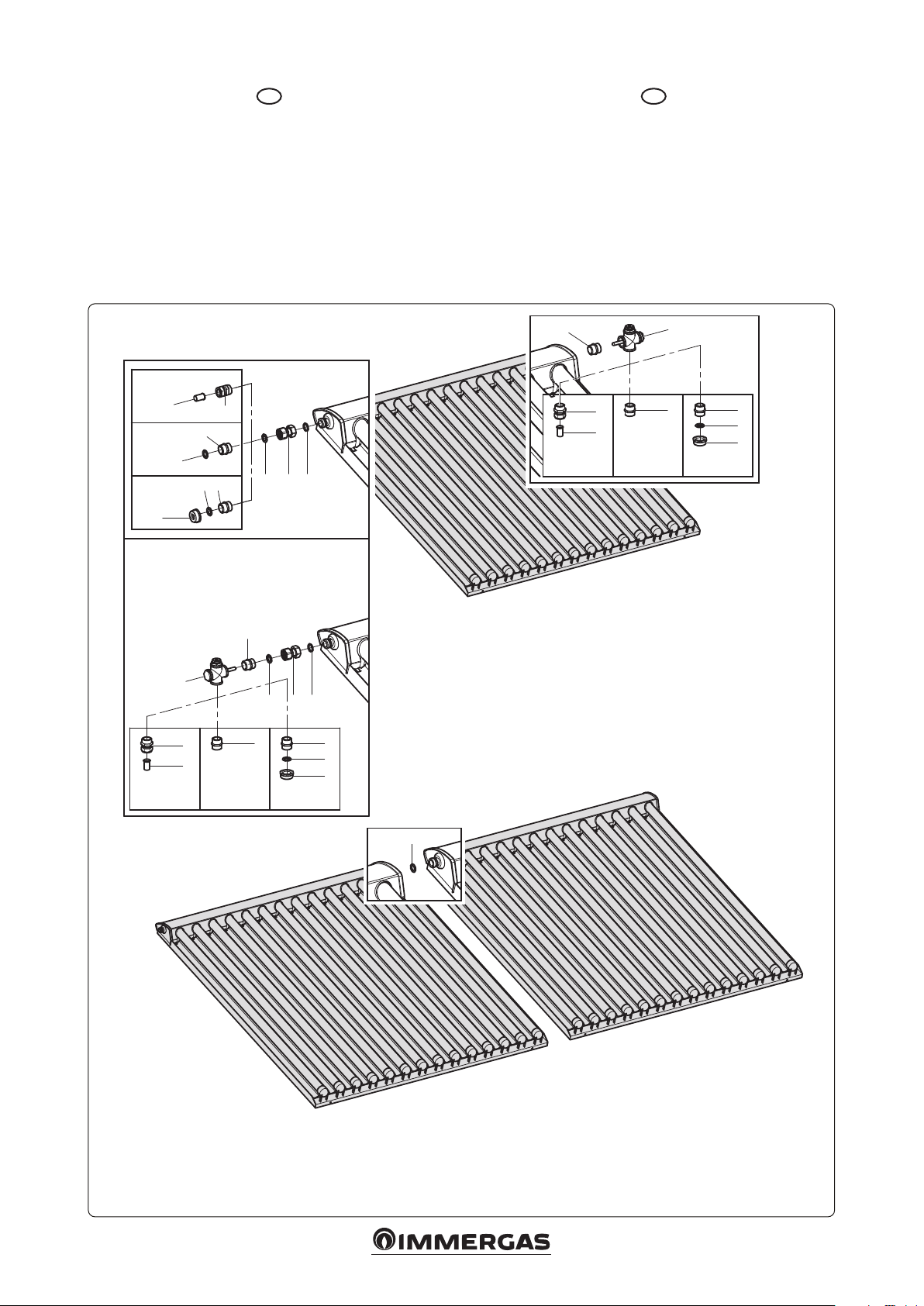 IMMERGAS