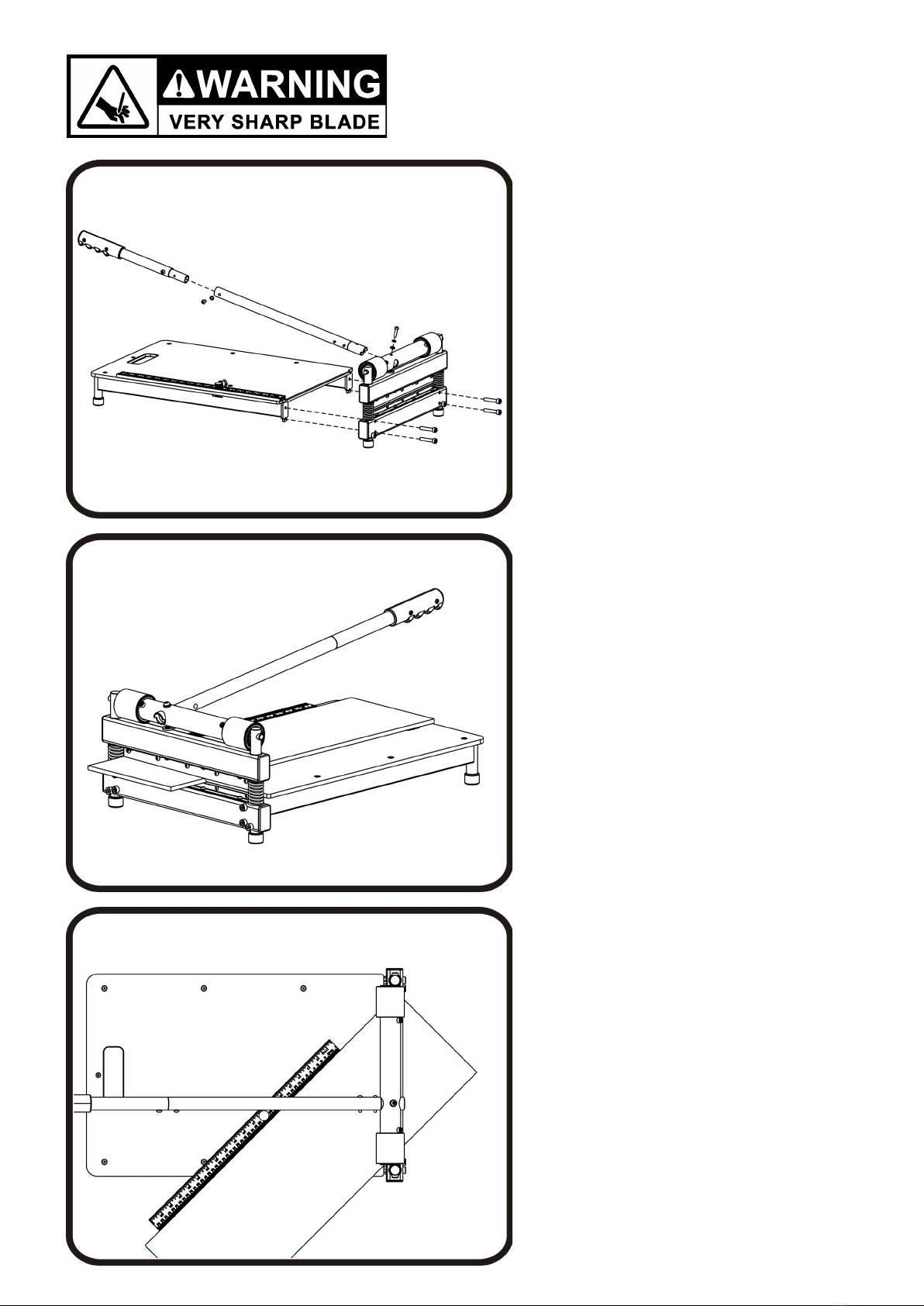 WARNING
VERY SHARP BLADE