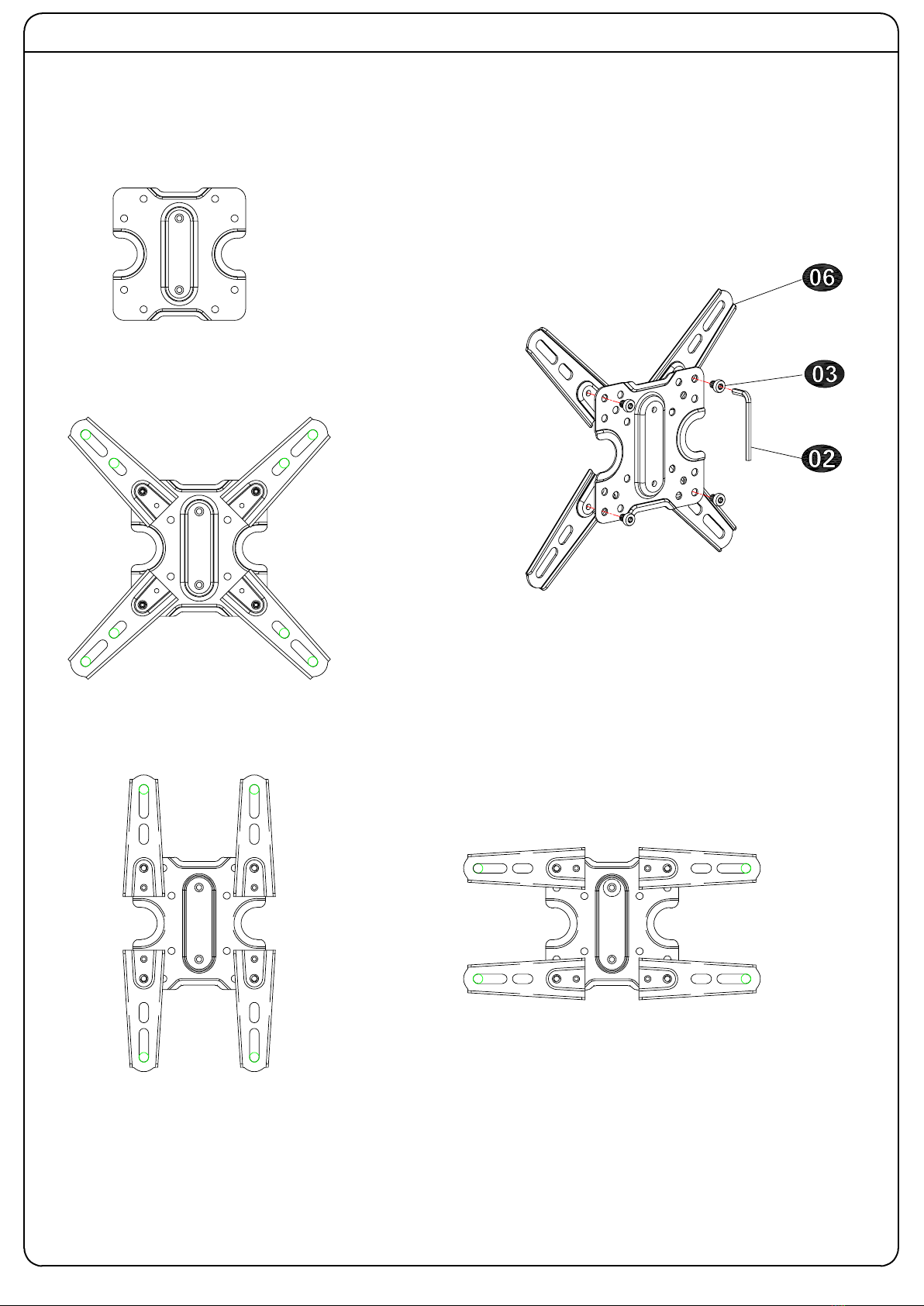 06

03

02