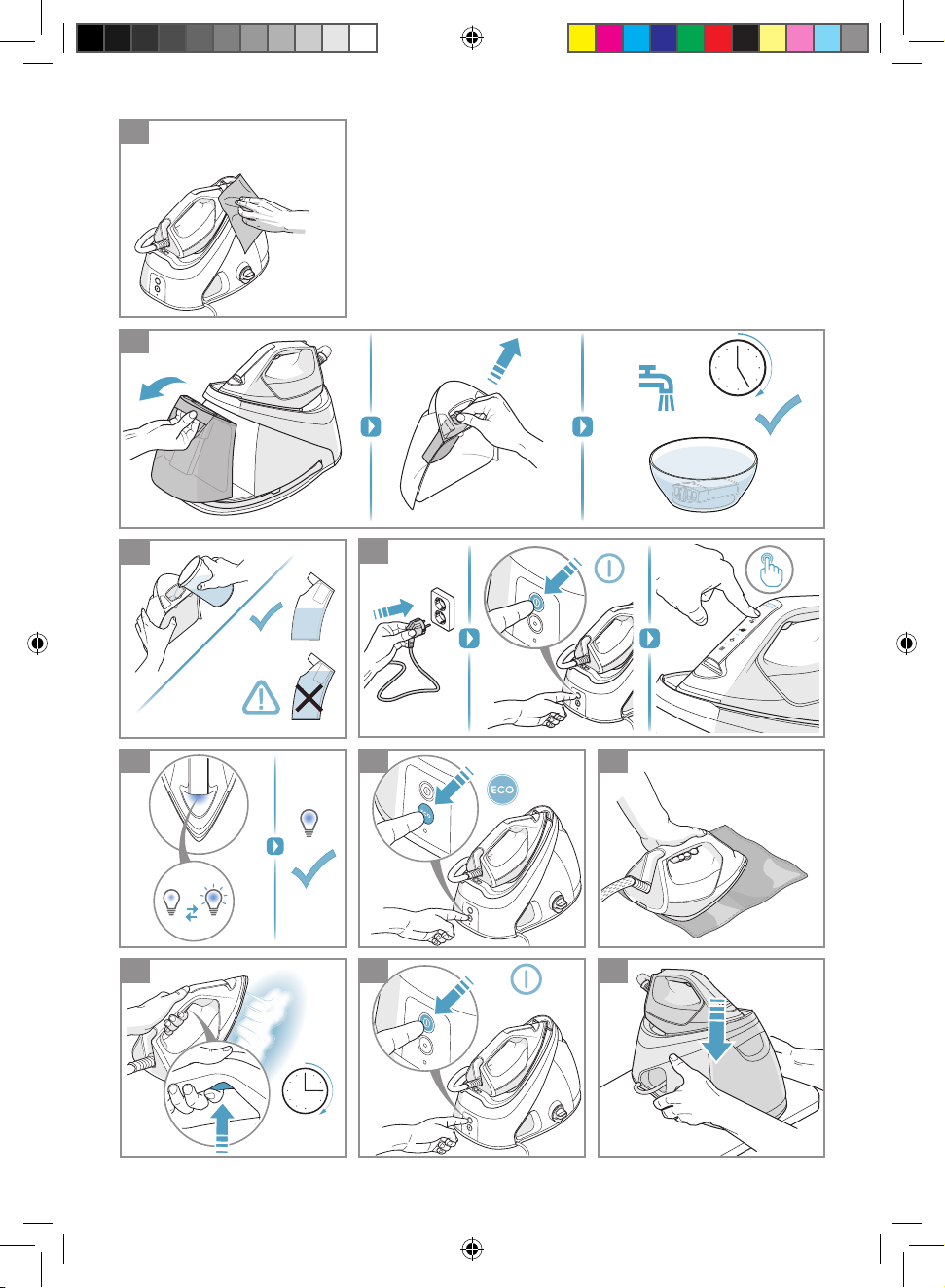 ECO