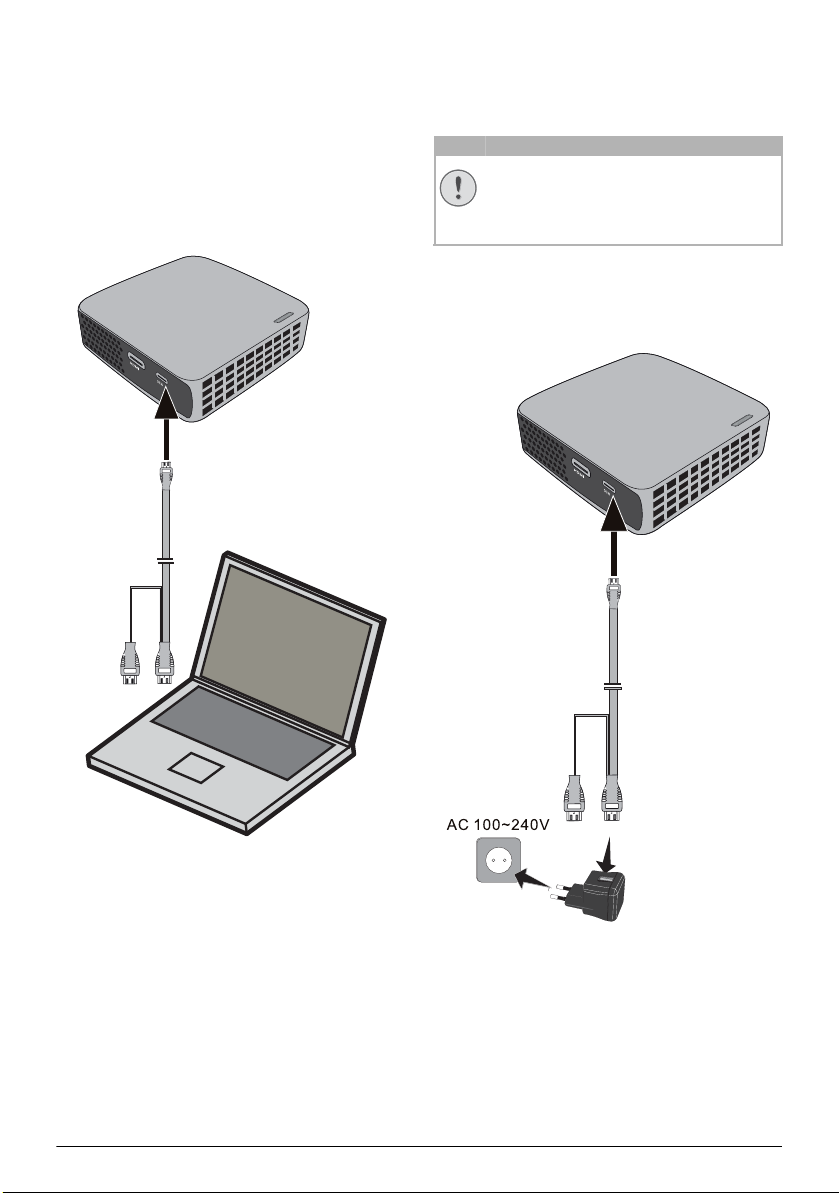 AC 100~240V