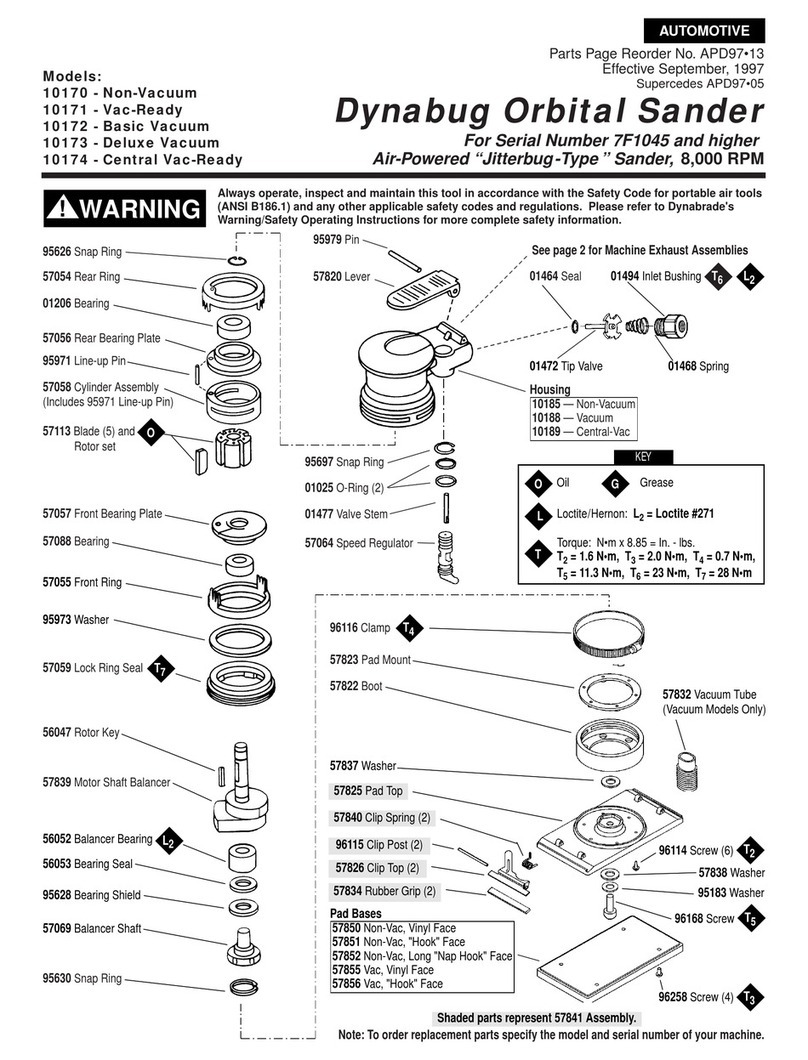 AUTOMOTIVE

Parts Page Reorder No. APD97•13
Effective September, 1997
Supercedes APD97•05

Models:
10170 - Non-Vacuum
10171 - Vac-Ready
10172 - Basic Vacuum
10173 - Deluxe Vacuum
10174 - Central Vac-Ready

Dynabug Orbital Sander

For Serial Number 7F1045 and higher
Air-Powered "Jitterbug-Type" Sander, 8,000 RPM

WARNING

Always operate, inspect and maintain this tool in accordance with the Safety Code for portable air tools (ANSI B186.1) and any other applicable safety codes and regulations. Please refer to Dynabrade's Warning/Safety Operating Instructions for more complete safety information.

95626 Snap Ring
57054 Rear Ring
01206 Bearing
57056 Rear Bearing Plate
95971 Line-up Pin
57058 Cylinder Assembly (Includes 95971 Line-up Pin)
57113 Blade (5) and Rotor set O
57057 Front Bearing Plate
57088 Bearing
57055 Front Ring
95973 Washer
57059 Lock Ring Seal $T_7$
56047 Rotor Key
57839 Motor Shaft Balancer
56052 Balancer Bearing $L_2$
56053 Bearing Seal
95628 Bearing Shield
57069 Balancer Shaft
95630 Snap Ring

95979 Pin
57820 Lever
See page 2 for Machine Exhaust Assemblies
01464 Seal
01494 Inlet Bushing $T_6$ $L_2$
01472 Tip Valve
01468 Spring
Housing
10185 — Non-Vacuum
10188 — Vacuum
10189 — Central-Vac
95697 Snap Ring
01025 O-Ring (2)
01477 Valve Stem
57064 Speed Regulator

KEY
O Oil
G Grease
L Loctite/Hernon: $L_2$ = Loctite #271
T Torque: N•m x 8.85 = In. - lbs.
$T_2$ = 1.6 N•m, $T_3$ = 2.0 N•m, $T_4$ = 0.7 N•m,
$T_5$ = 11.3 N•m, $T_6$ = 23 N•m, $T_7$ = 28 N•m

96116 Clamp $T_4$
57823 Pad Mount
57822 Boot
57832 Vacuum Tube (Vacuum Models Only)
57837 Washer
57825 Pad Top
57840 Clip Spring (2)
96115 Clip Post (2)
57826 Clip Top (2)
57834 Rubber Grip (2)
96114 Screw (6) $T_2$
57838 Washer
95183 Washer
96168 Screw $T_5$
Pad Bases
57850 Non-Vac, Vinyl Face
57851 Non-Vac, "Hook" Face
57852 Non-Vac, Long "Nap Hook" Face
57855 Vac, Vinyl Face
57856 Vac, "Hook" Face
96258 Screw (4) $T_3$

Shaded parts represent 57841 Assembly.
Note: To order replacement parts specify the model and serial number of your machine.