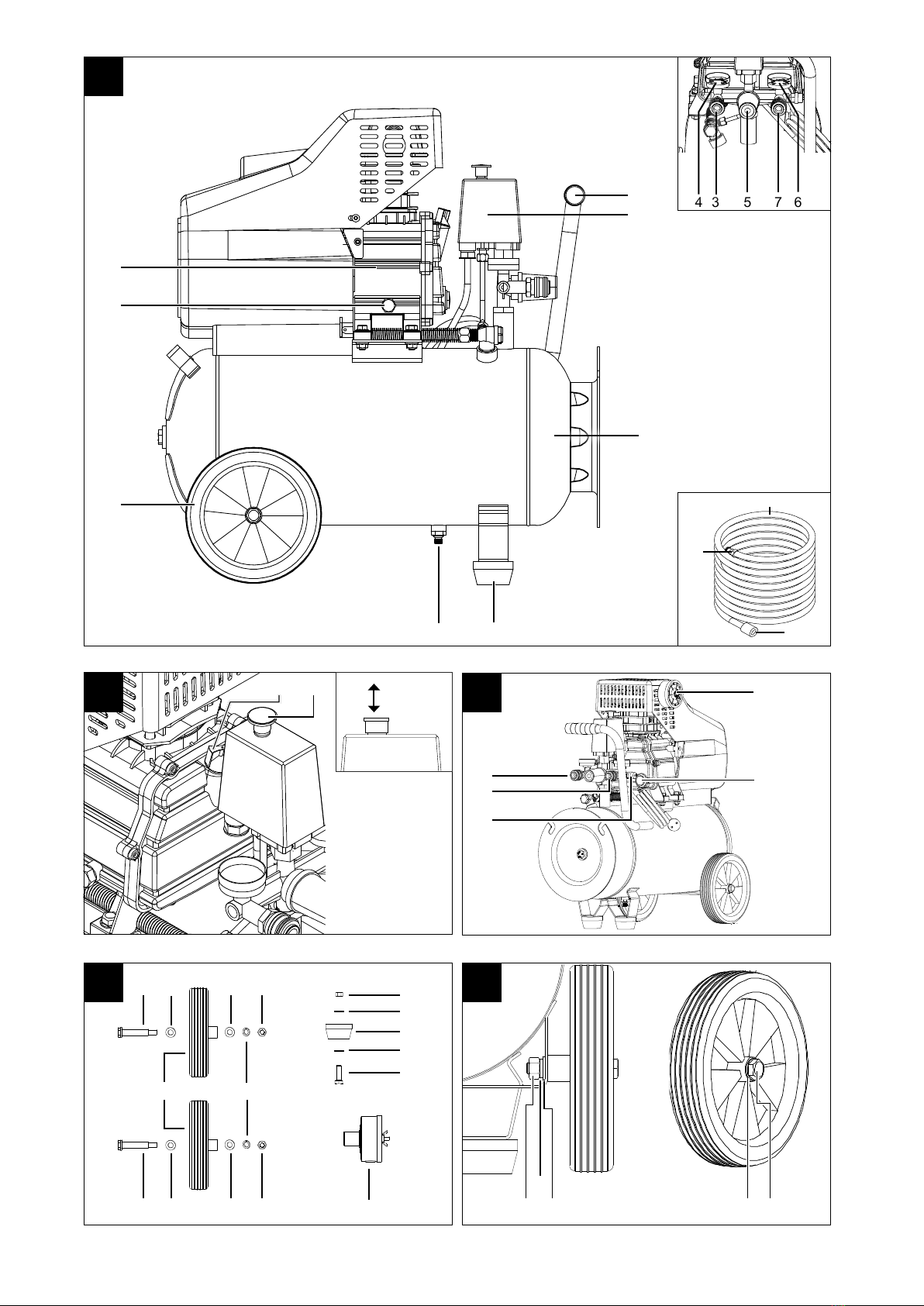 4 3 5 7 6