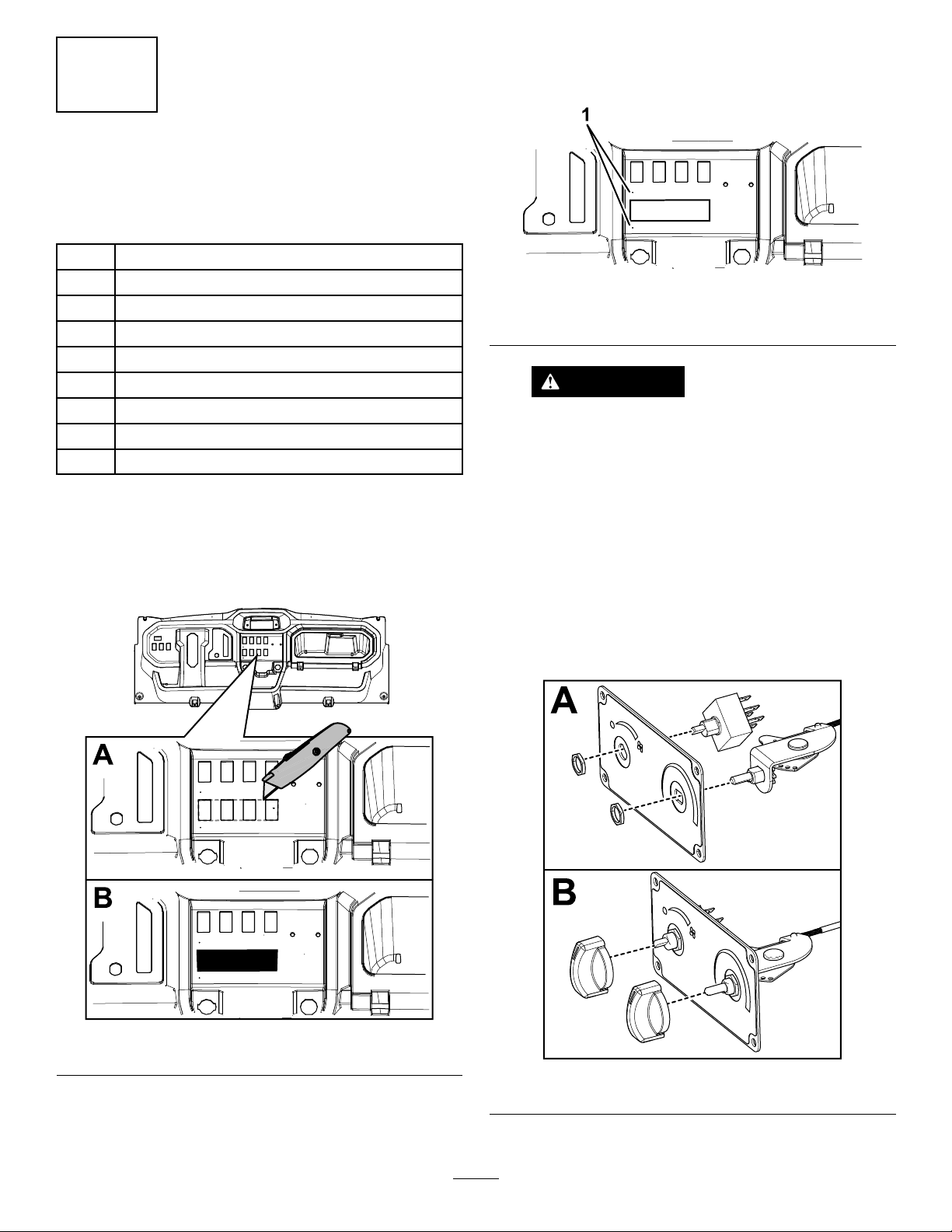 1

A

B

A

B