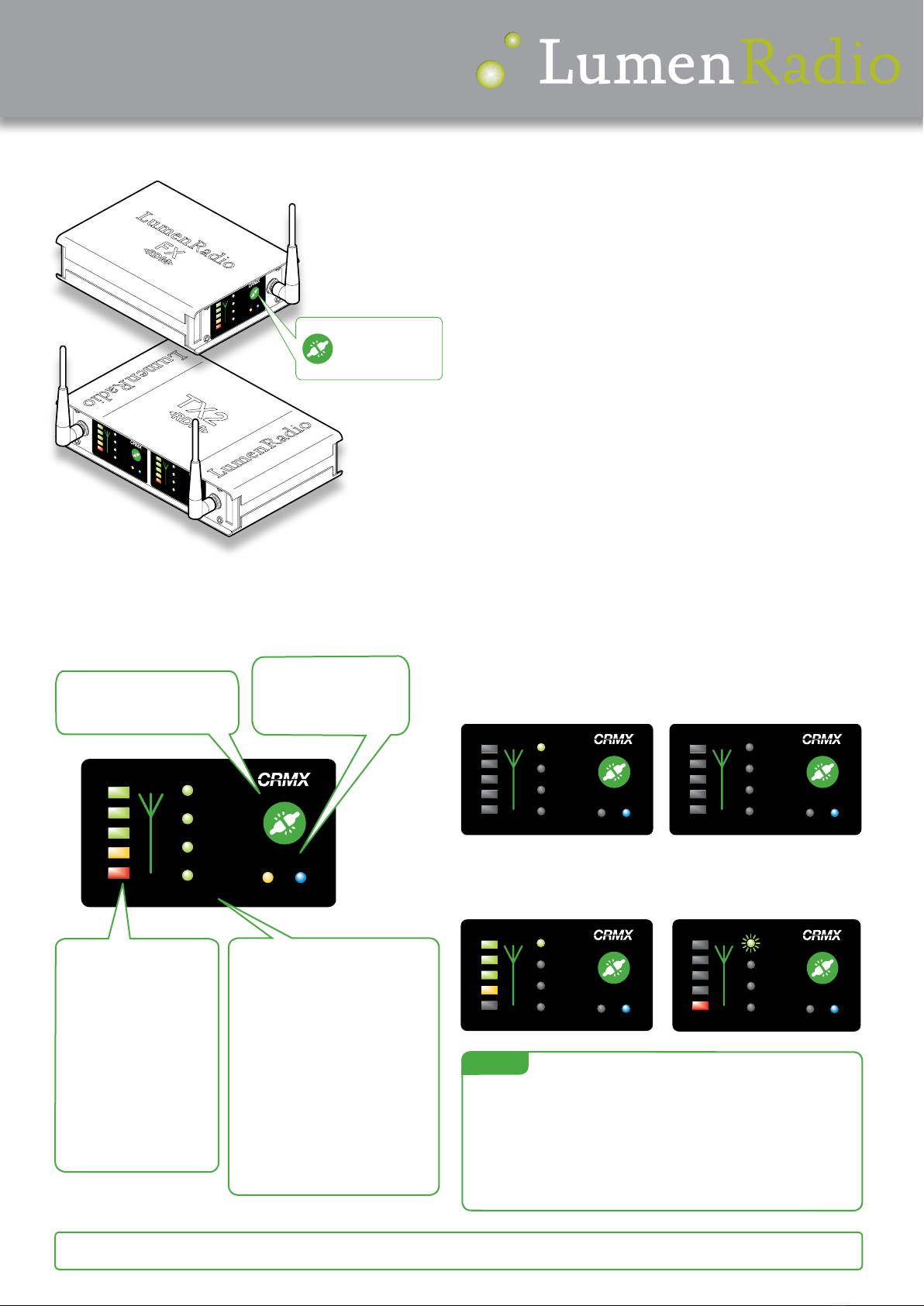 LumenRadio

LumenRadio FX RDM

LumenRadio TX2 RDM LumenRadio

CRMX

CRMX

CRMX

CRMX

CRMX