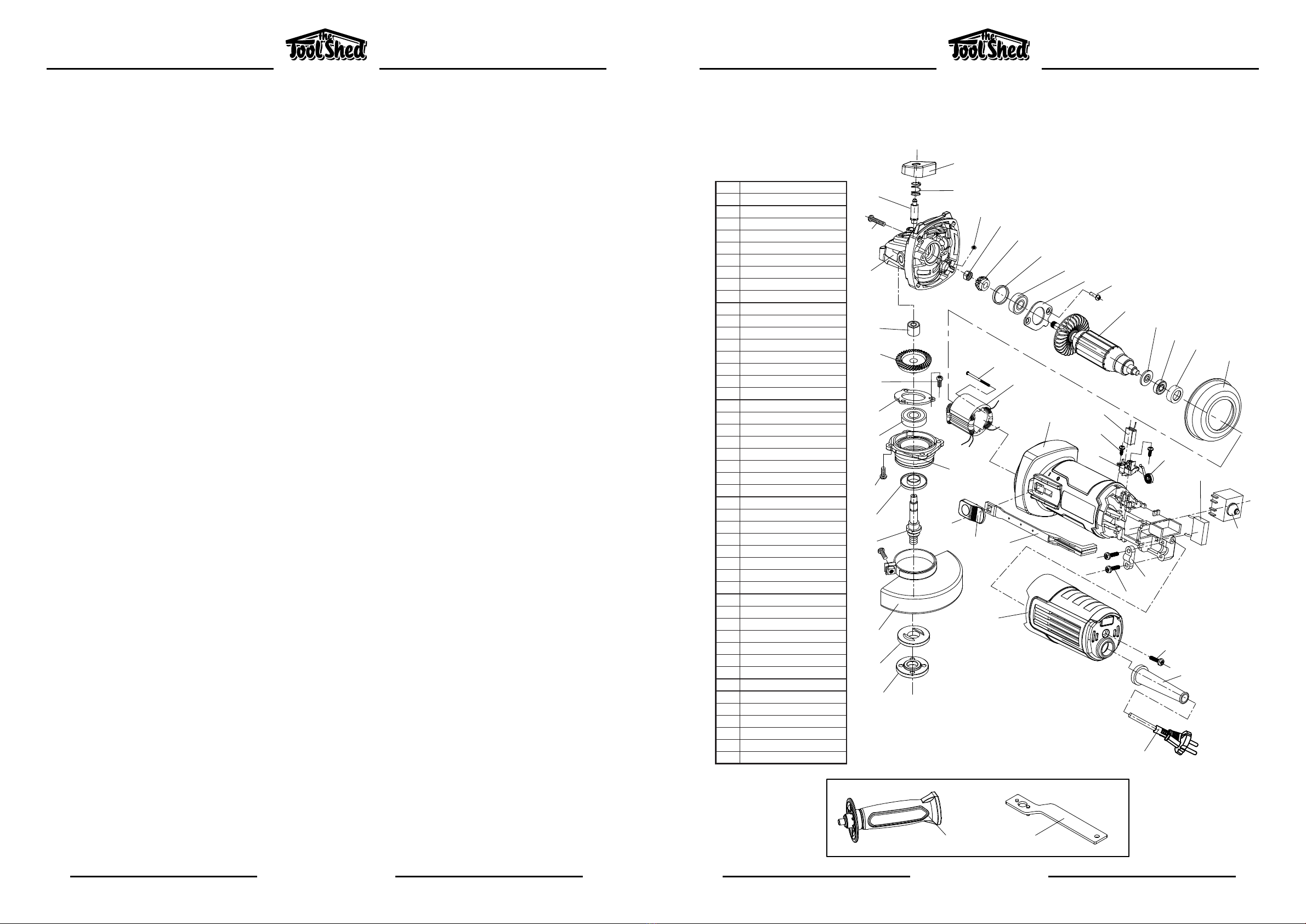 the Tool Shed

the Tool Shed