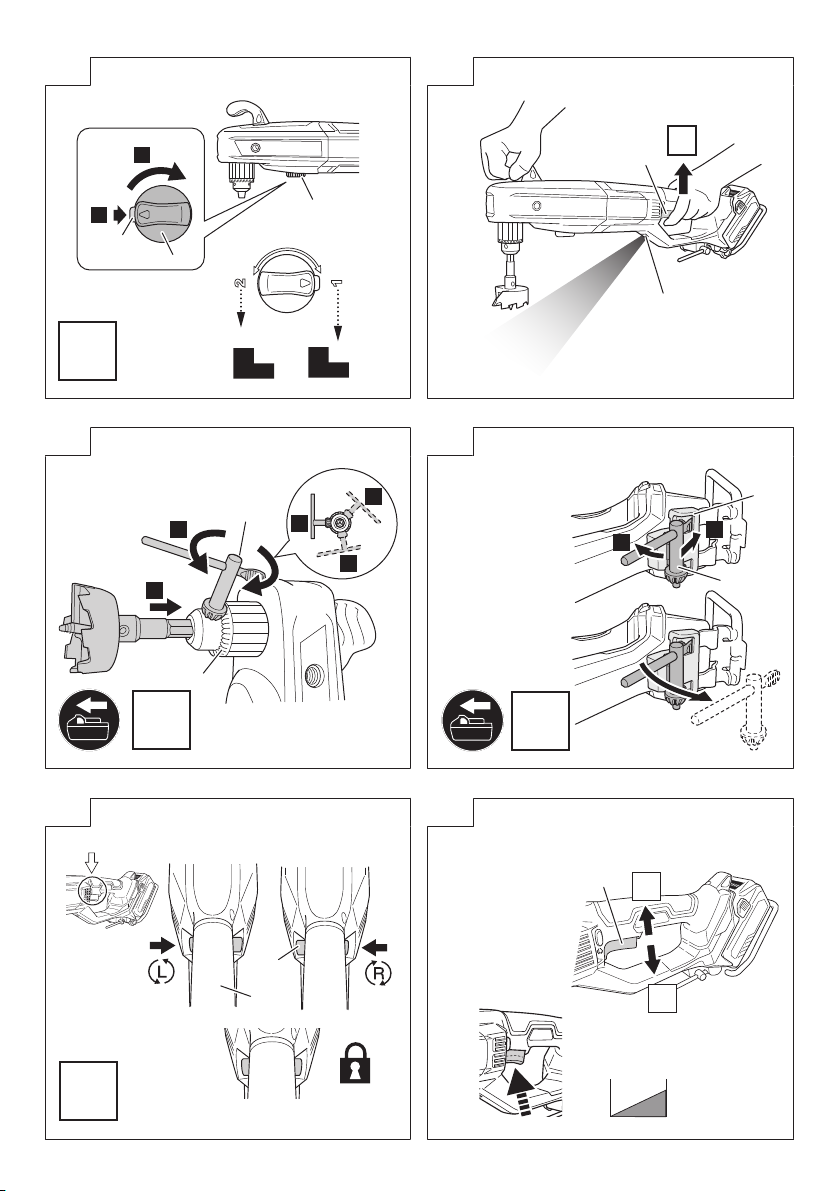 2

1

L

R