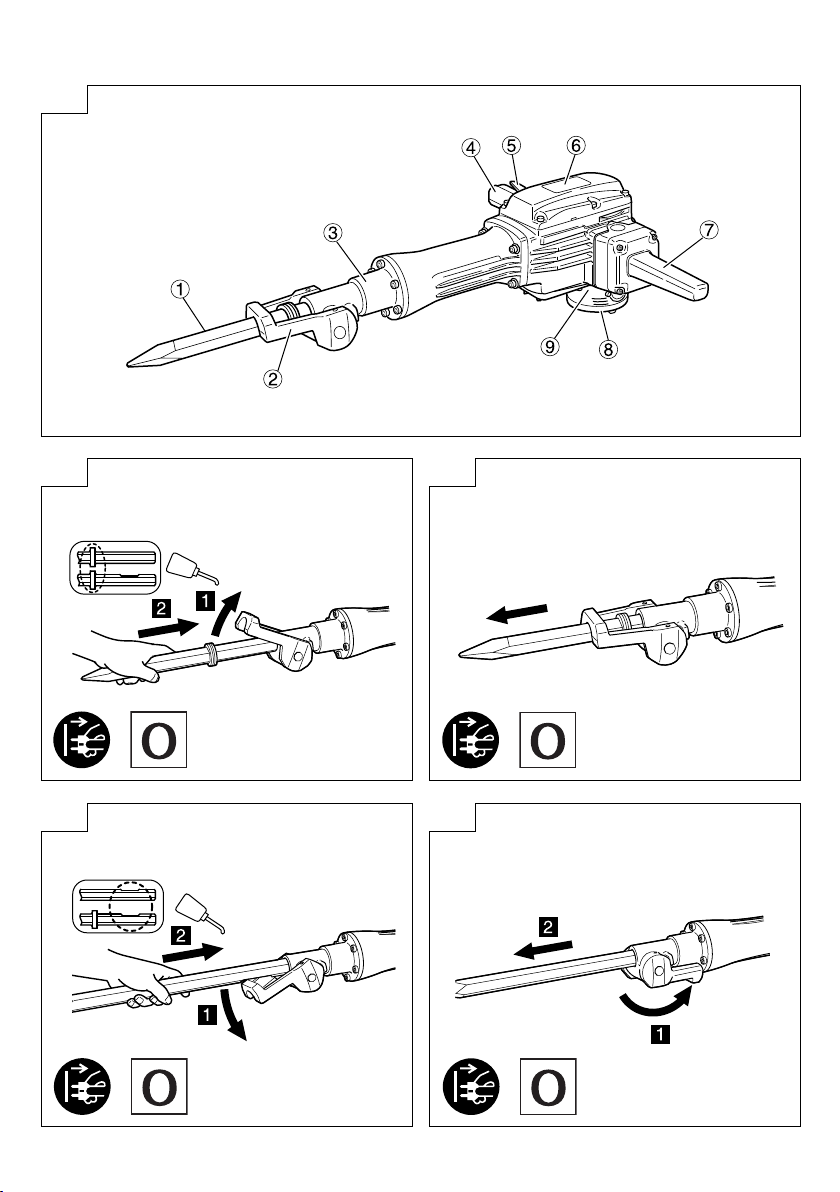 ①
②
③
④
⑤
⑥
⑦
⑧
⑨

2
1

O

O

2
1

O

2
1

O